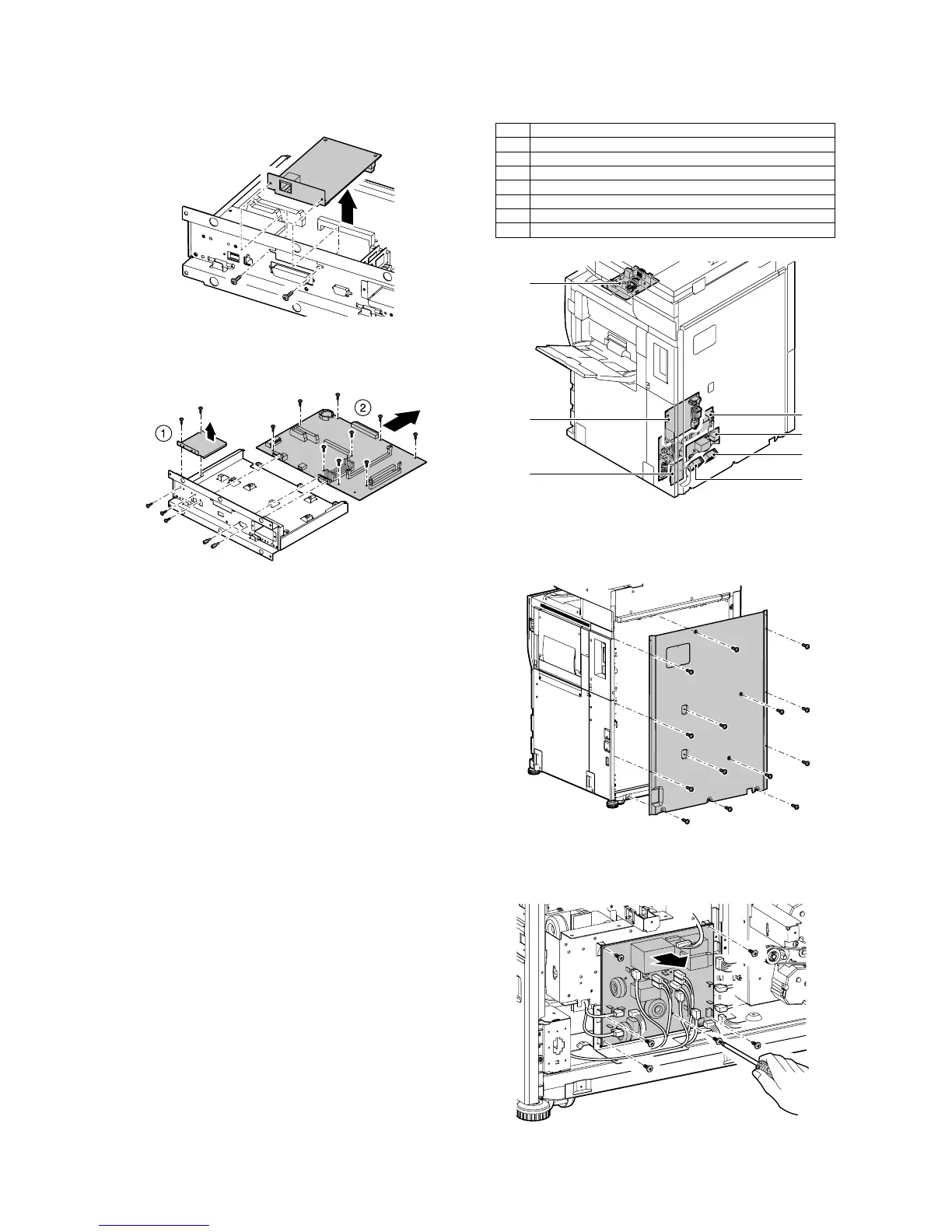 ①

②