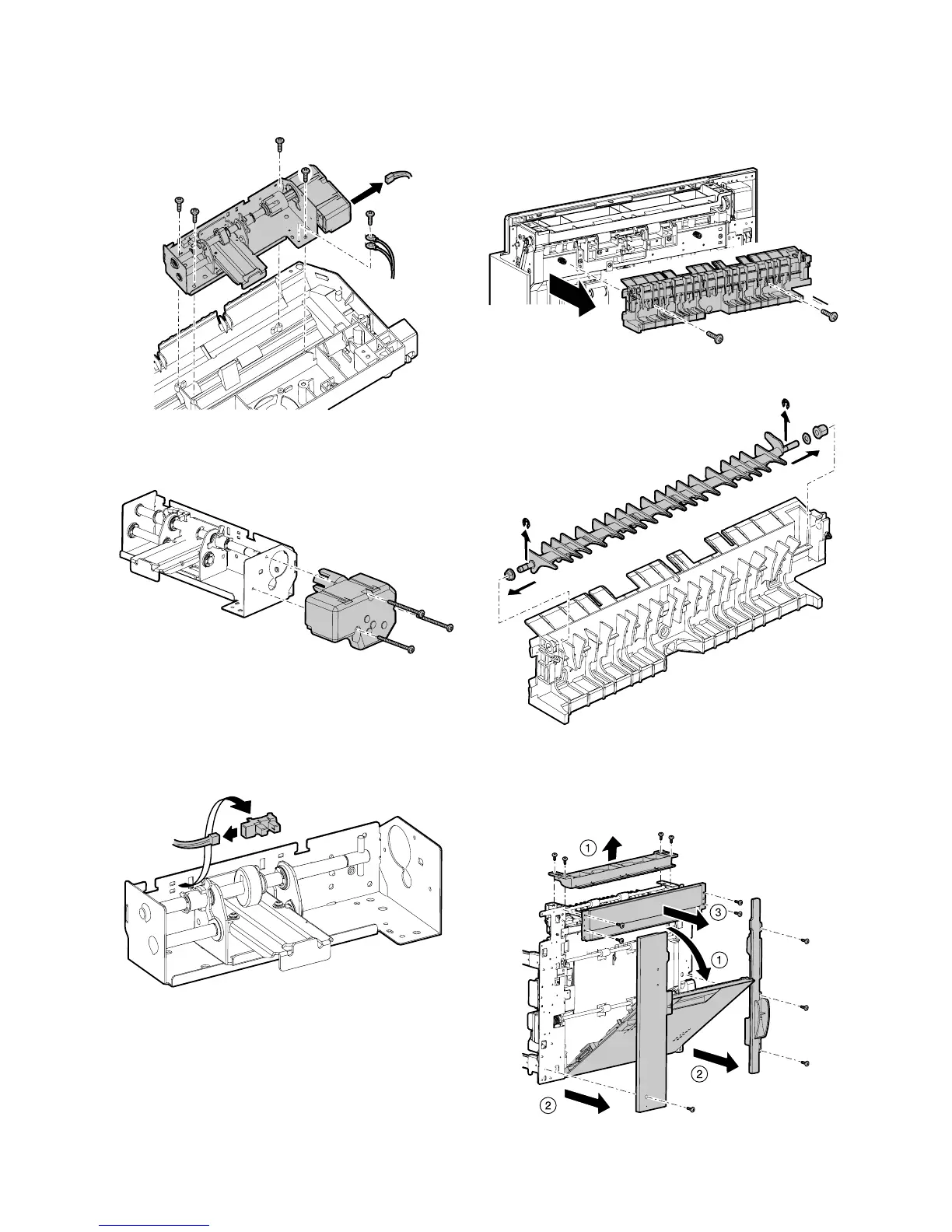 1

3

1

2

2