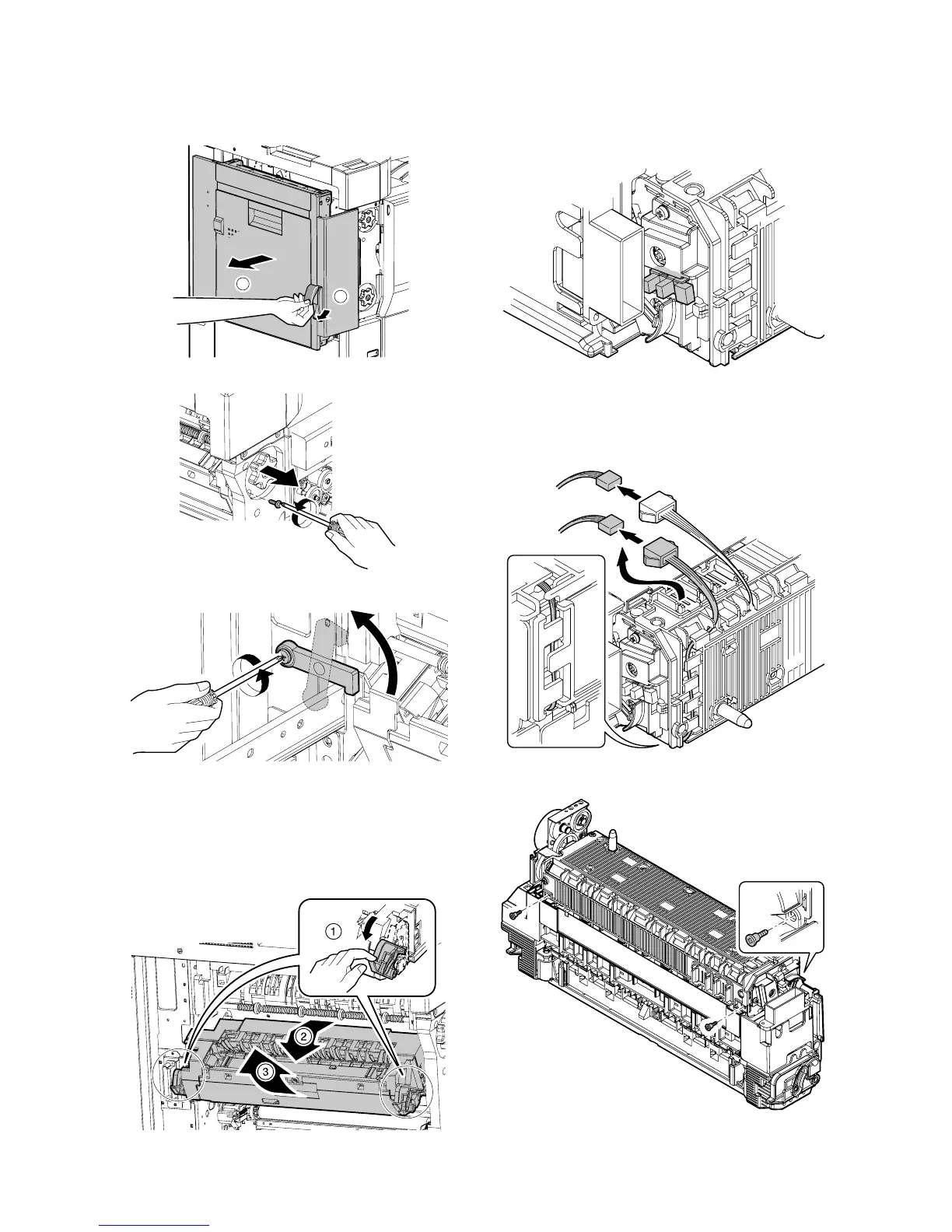 ①

②

③