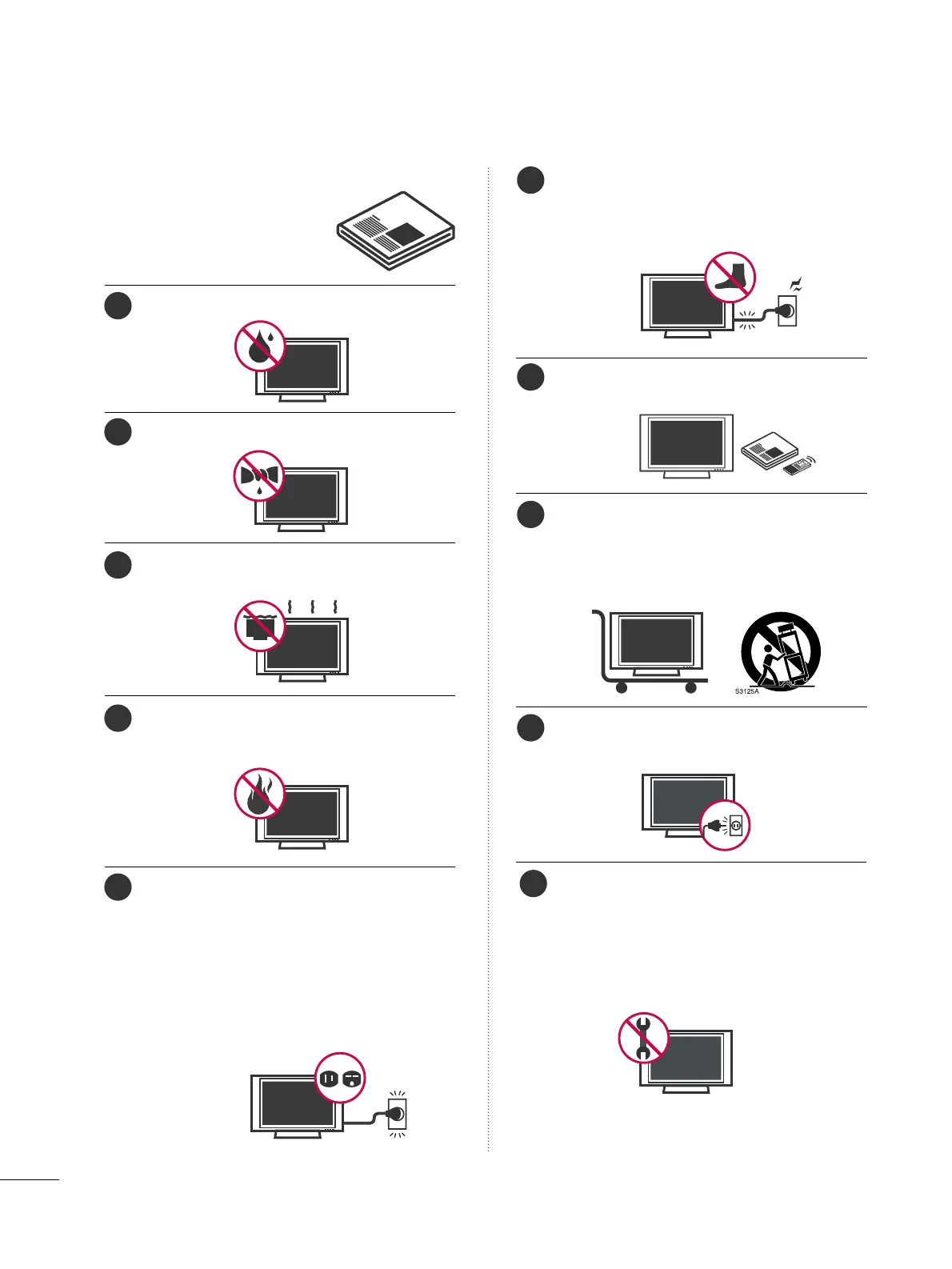 S3125A