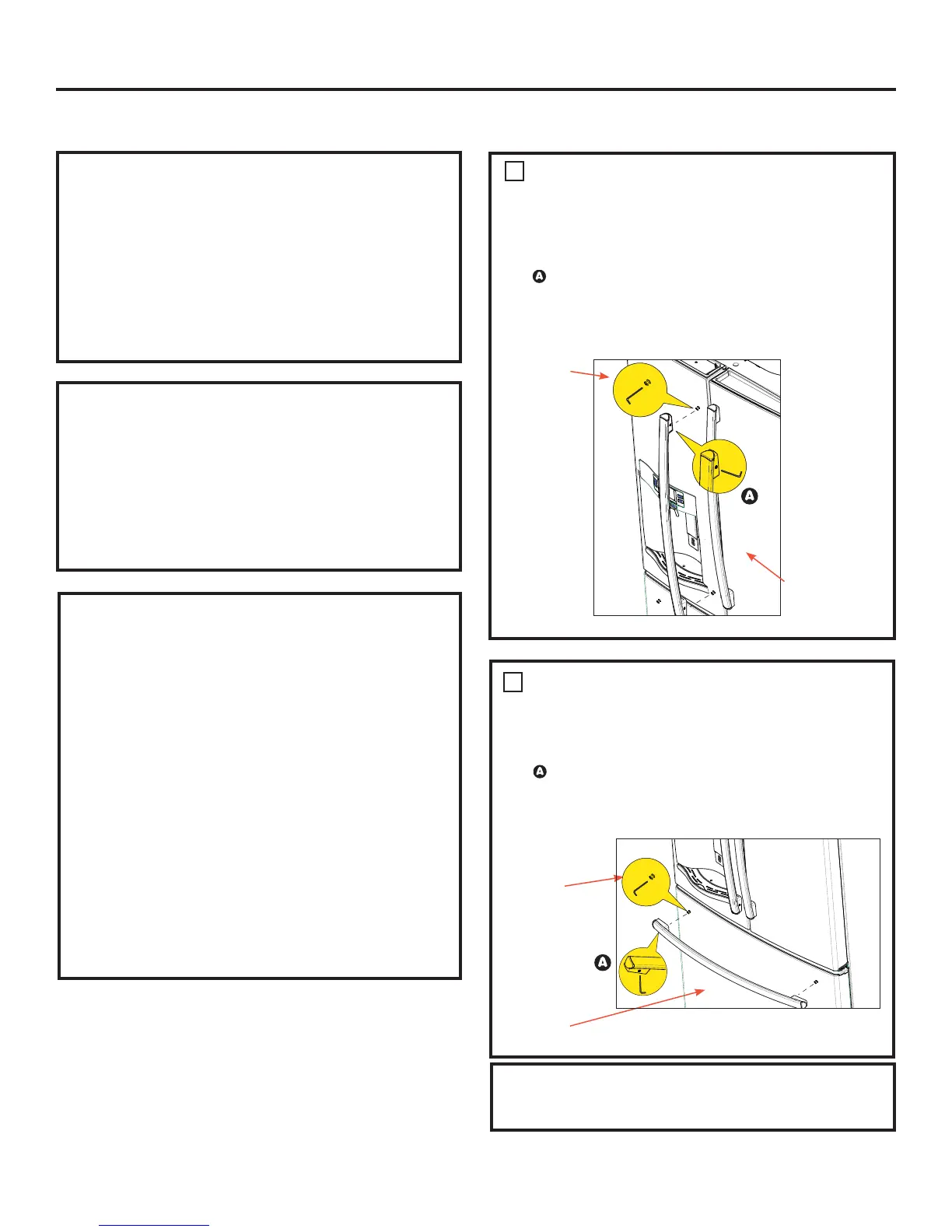 A

A

A

A