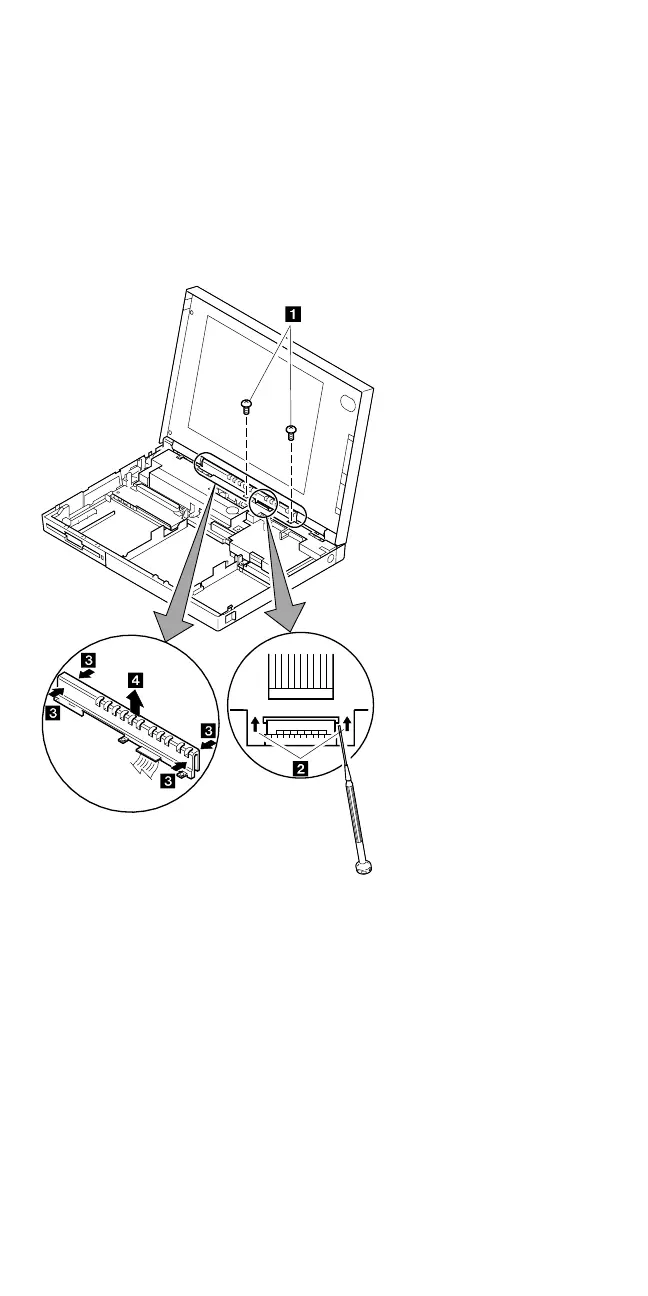 1

3

4

3

3

3

2