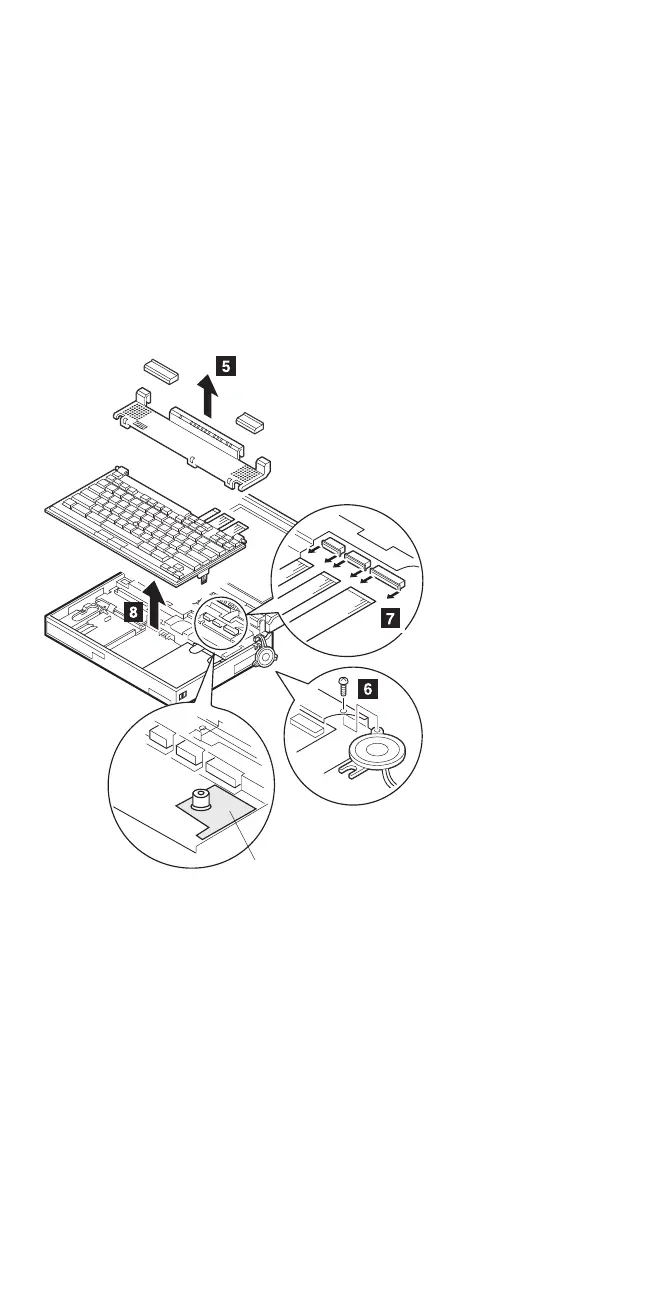 5
8
7
6