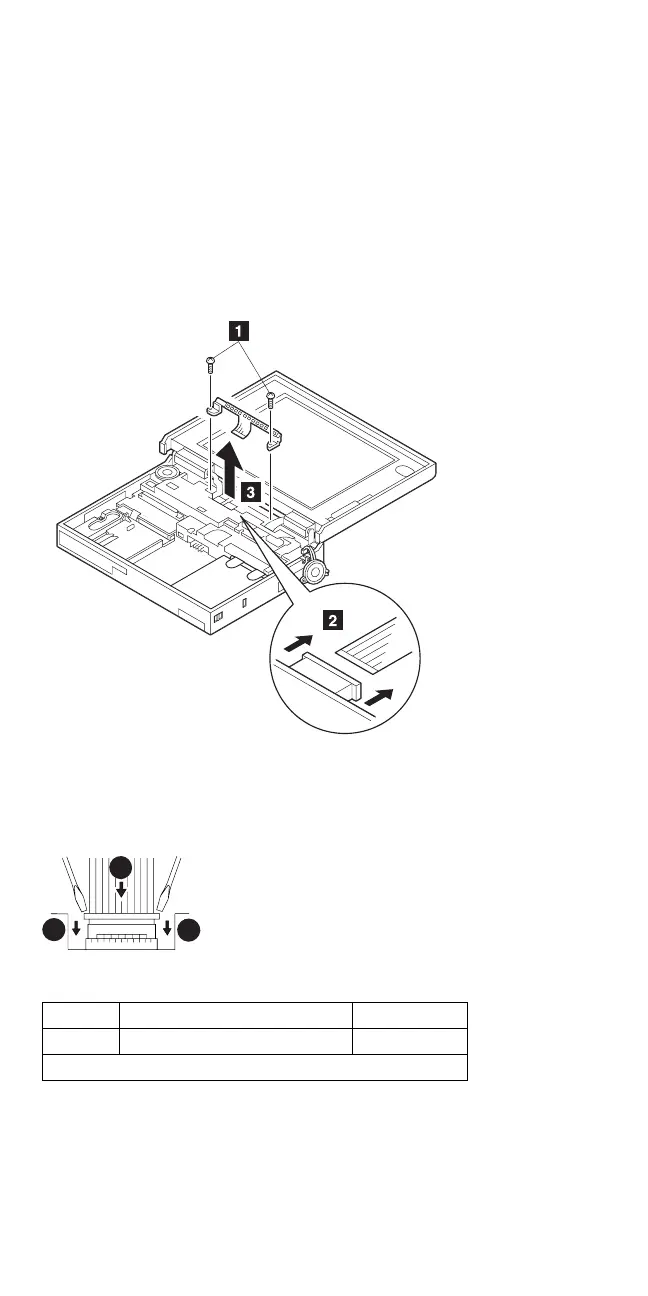 1

3

2