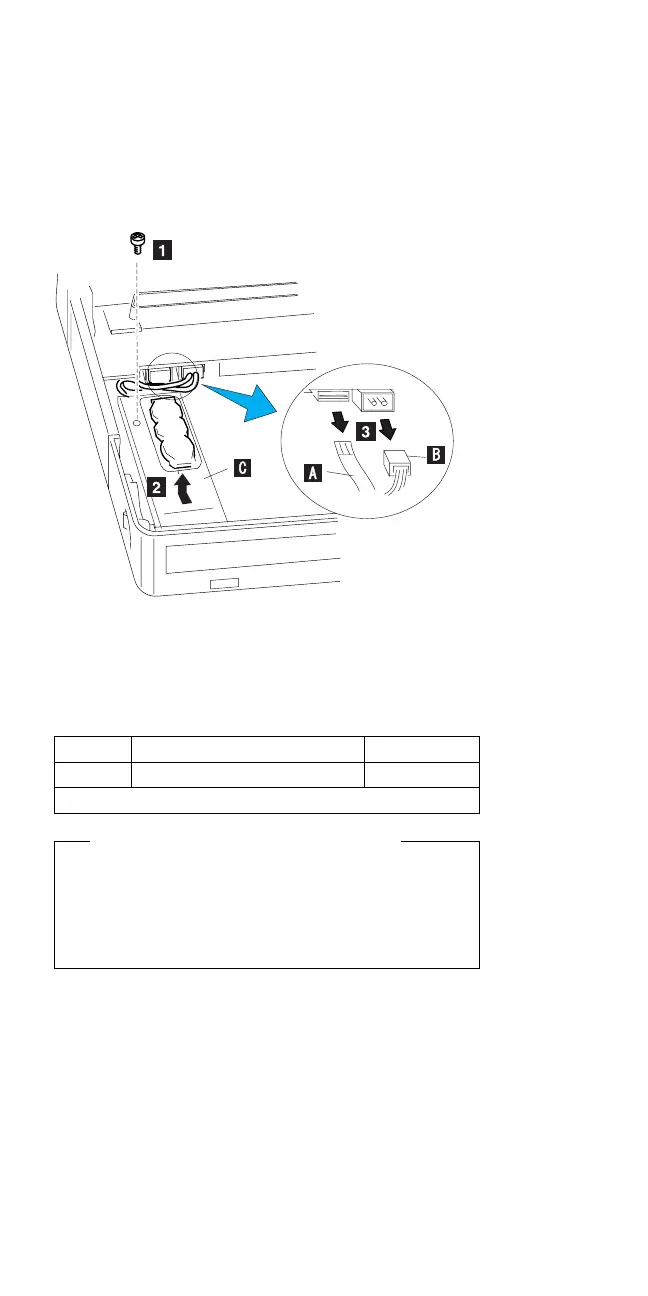 1

2

C

3

A

B