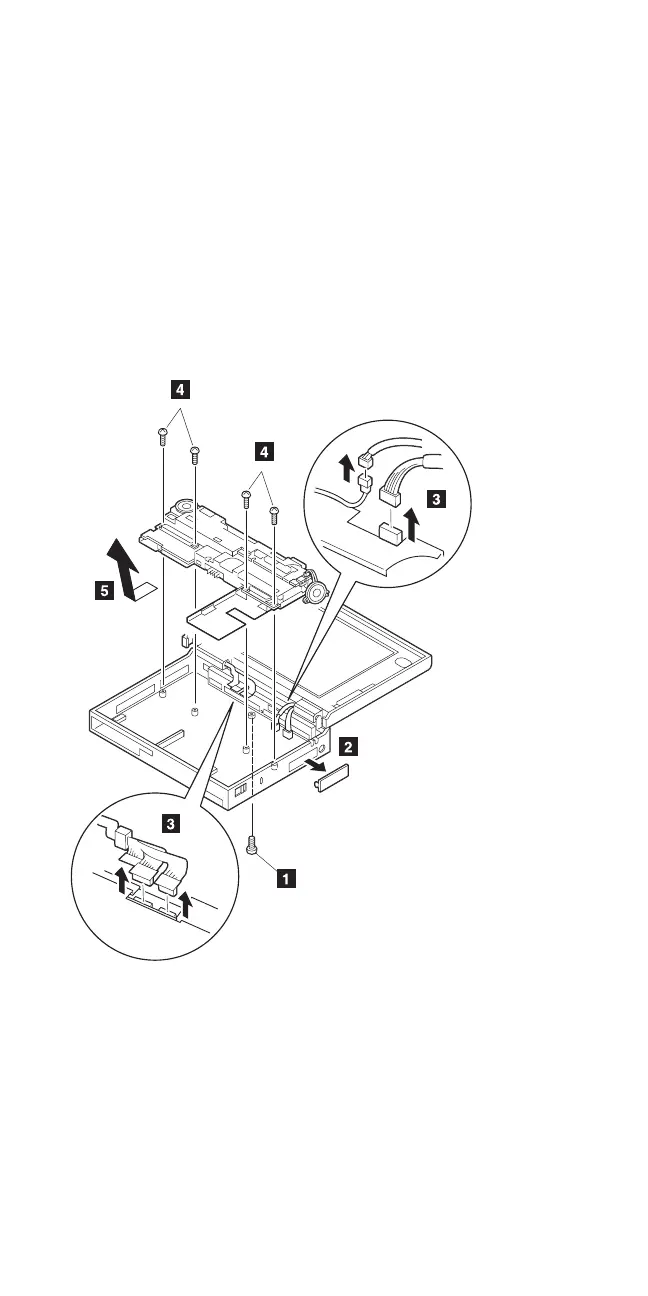 4
4
3
5
2
3
1