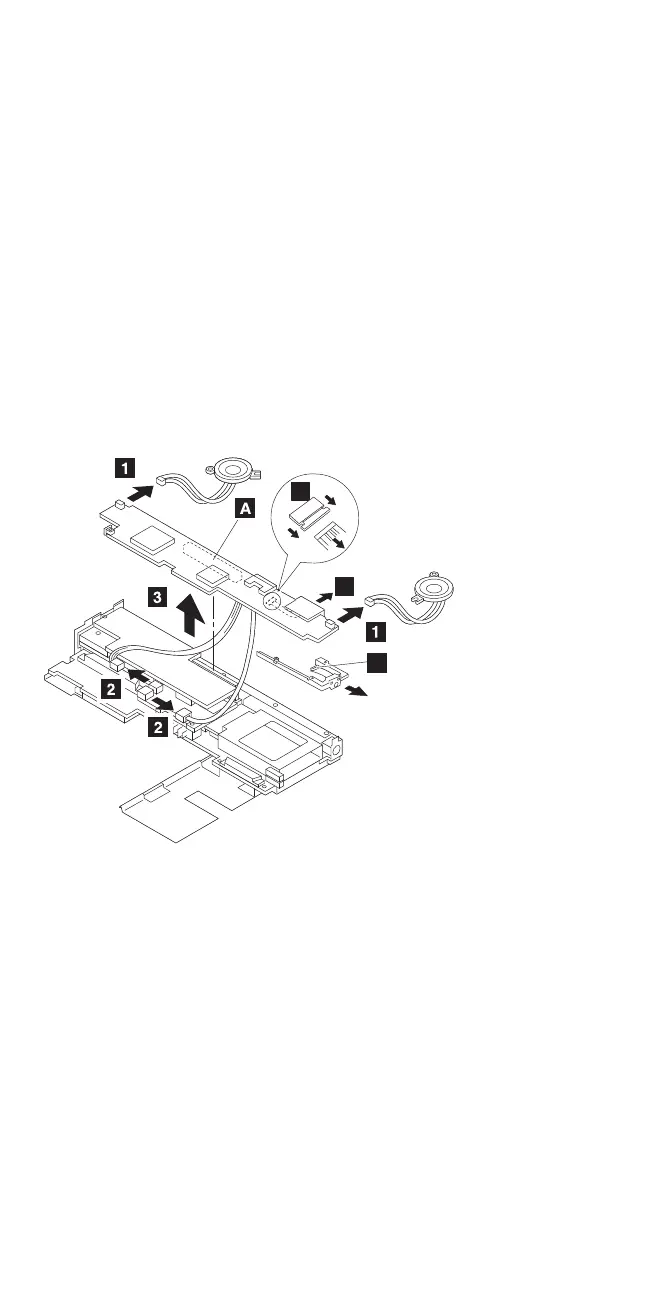 1
A
3
1
2
2