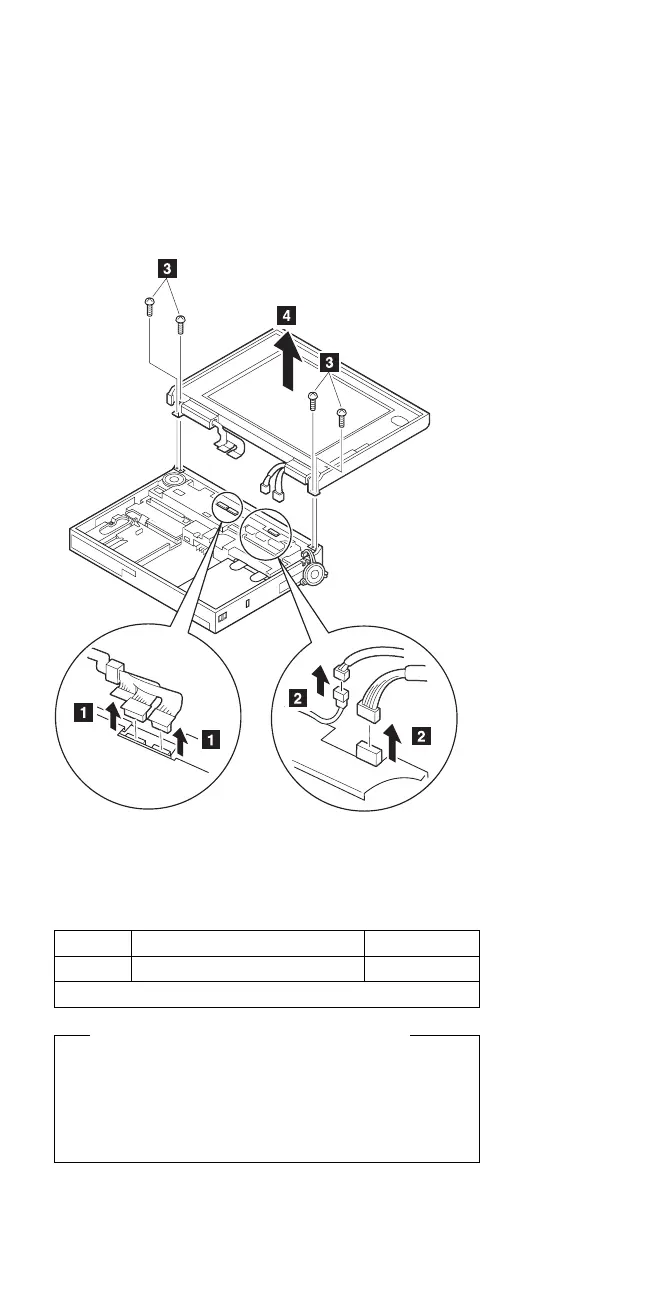 3

4

3

1

1

2

2