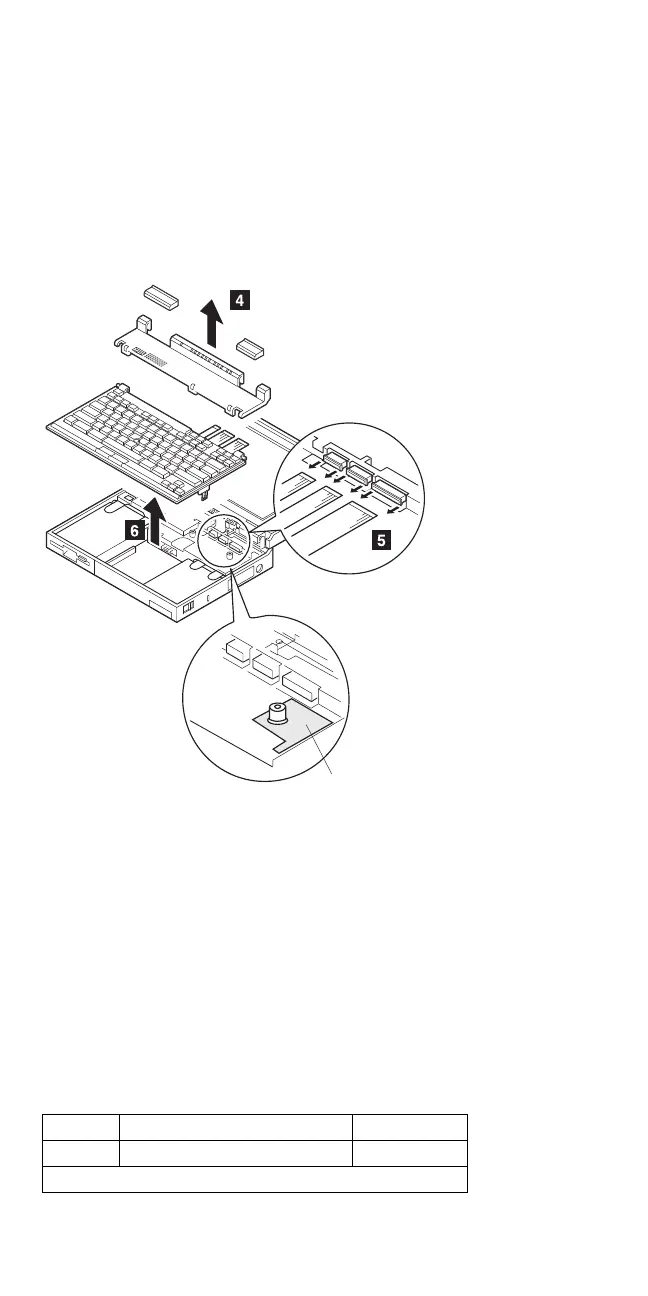 4

5

6