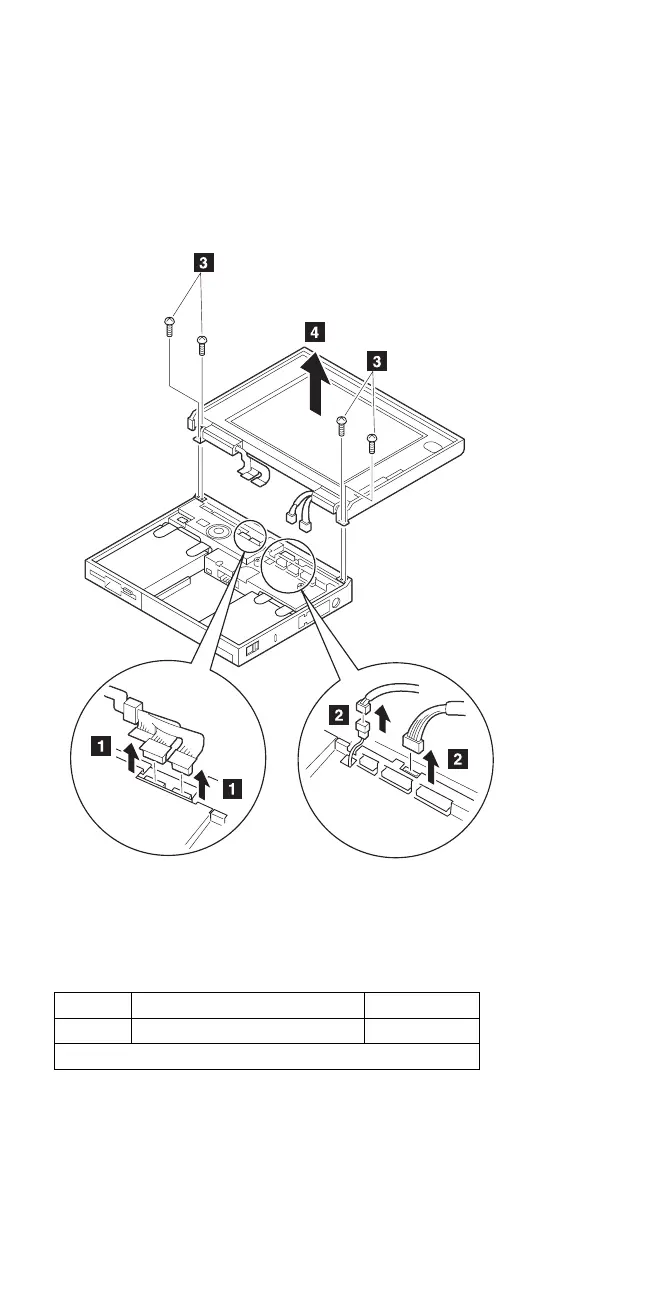 3

4

3

1

1

2

2