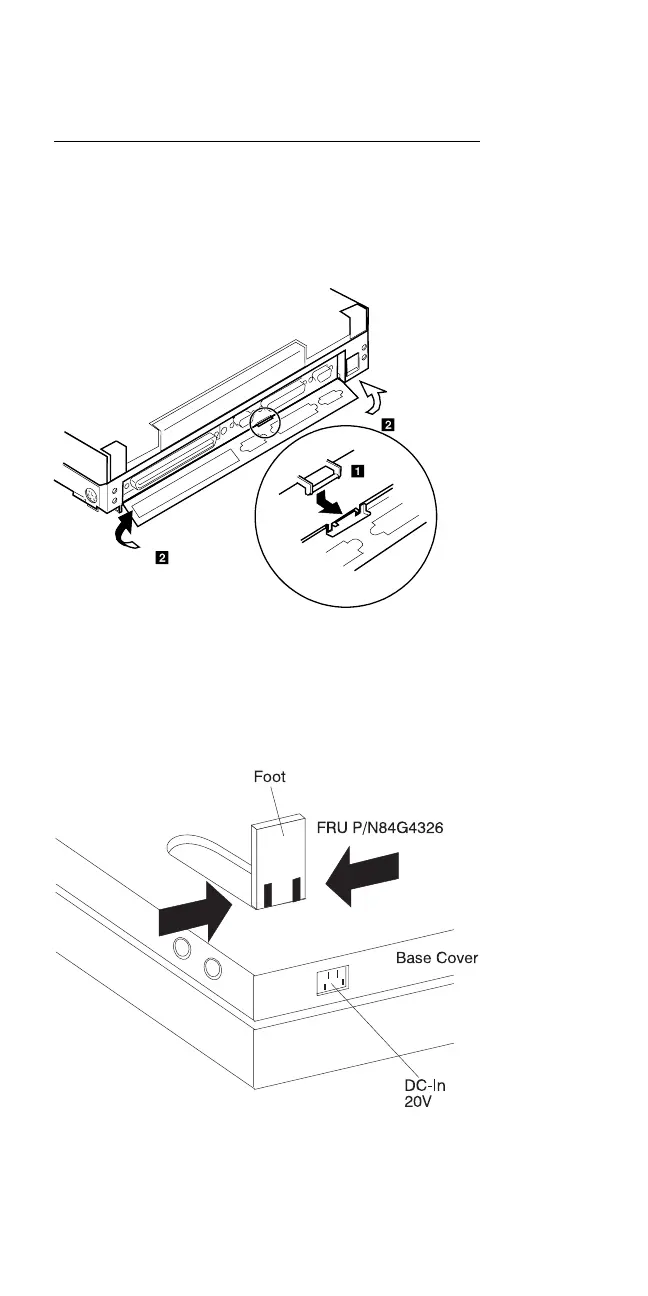 2

1

2

Foot

FRU P/N84G4326

Base Cover

DC-In
20V