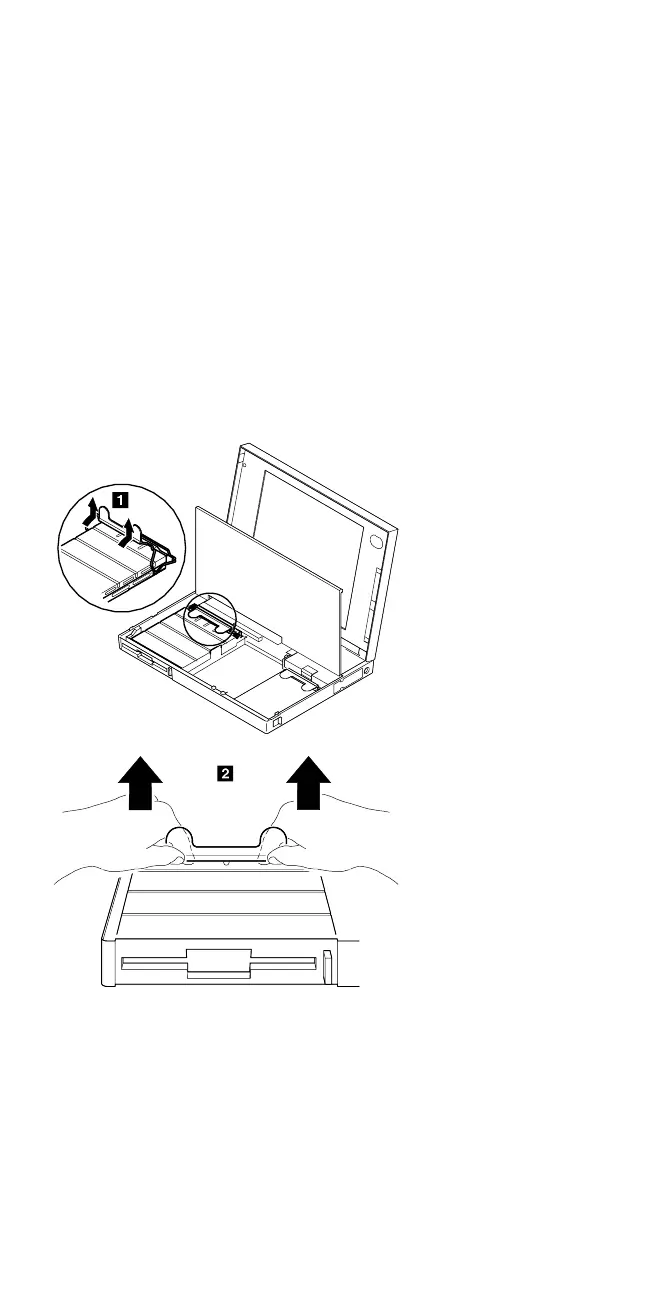 1

2