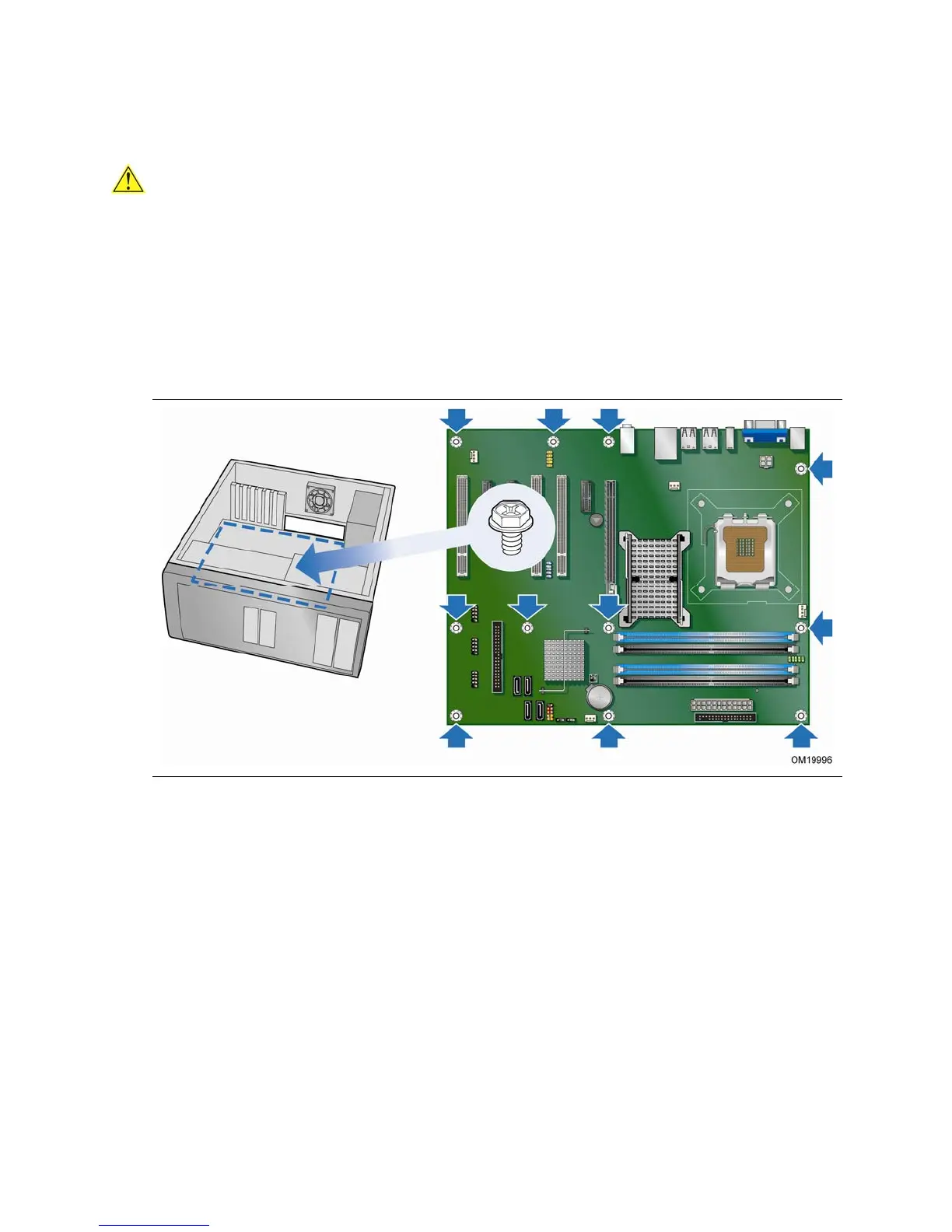 OM19996