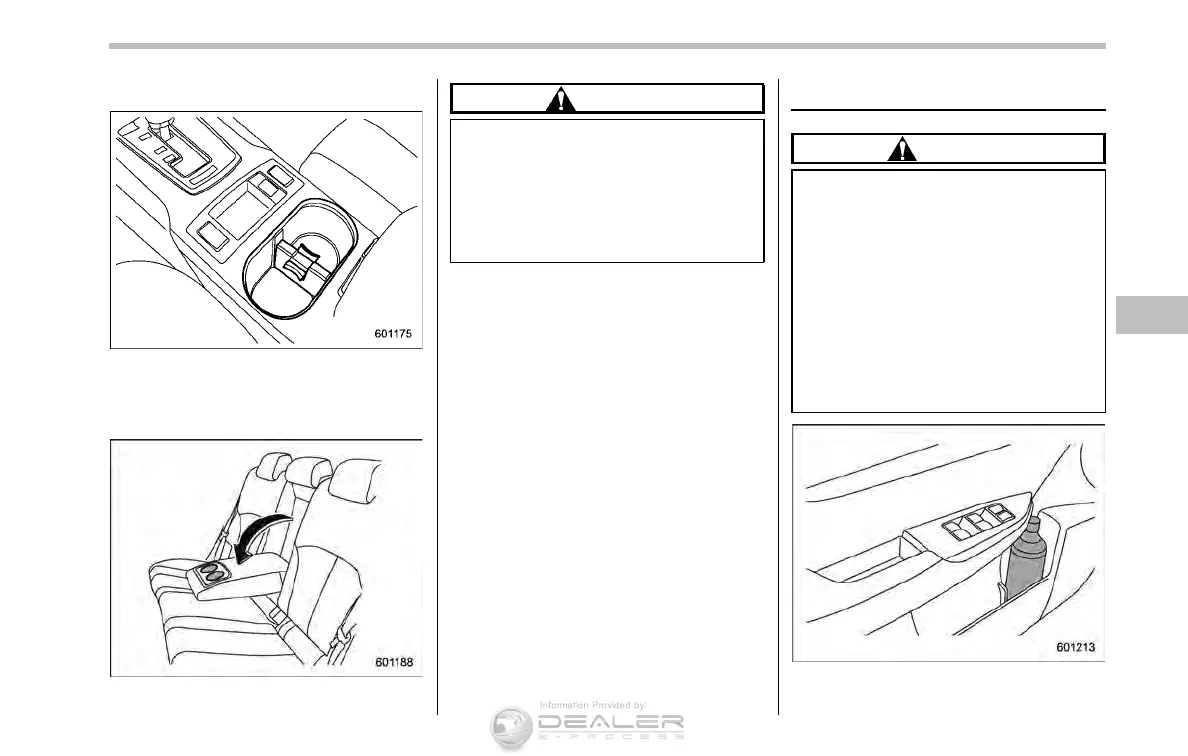 601175

601188

601213

Information Provided by:

DEALER

E-PROCESS