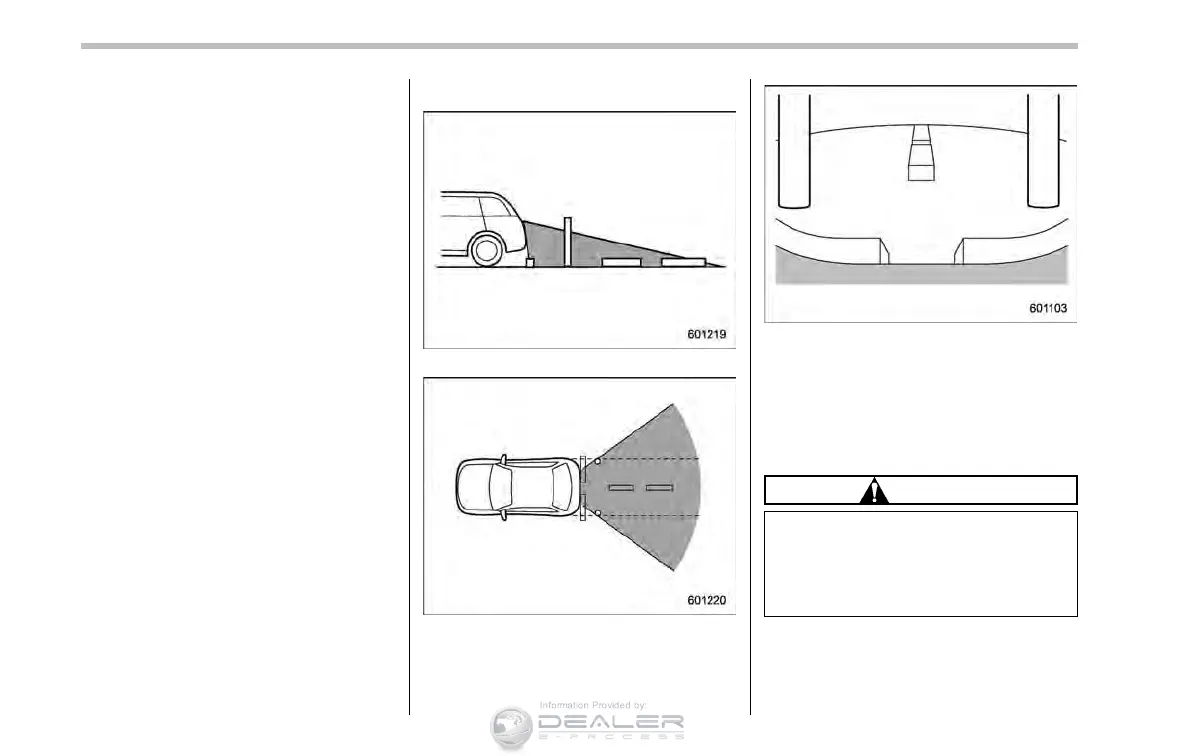 601219

601220

601103

Information Provided by:
DEALER
E-PROCESS