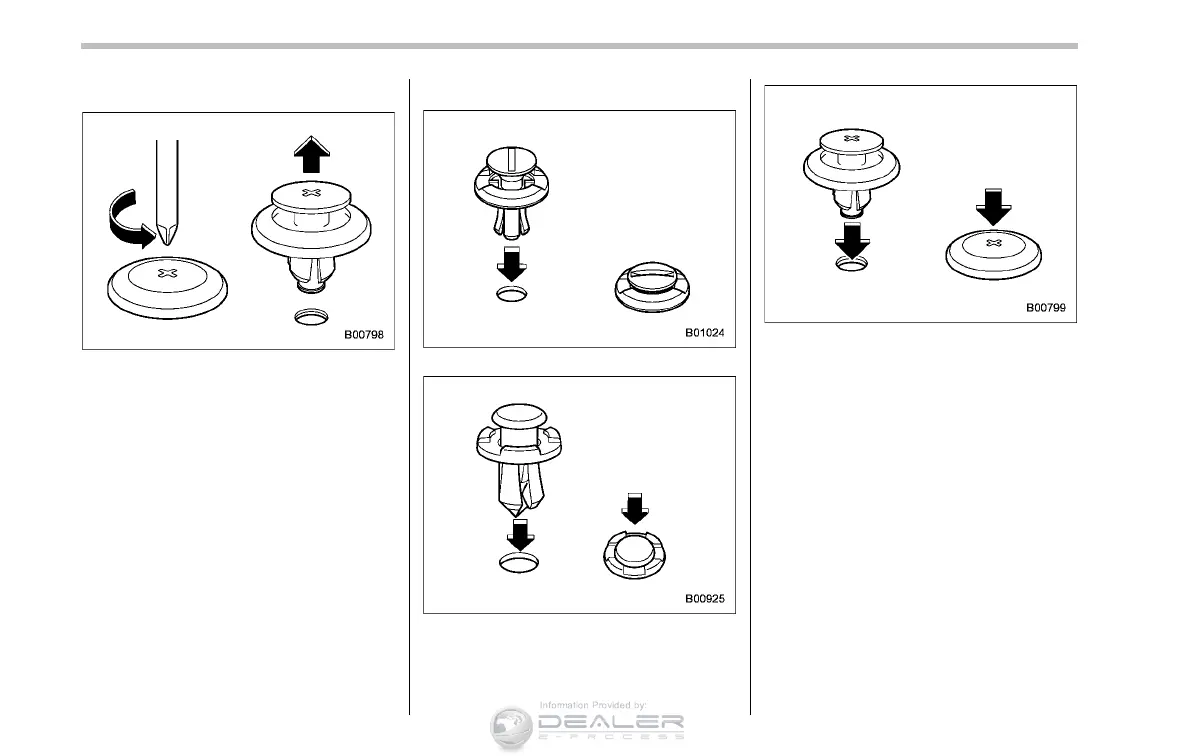 B00798

B01024

B00925

B00799

Information Provided by:
DEALER
E-PROCESS