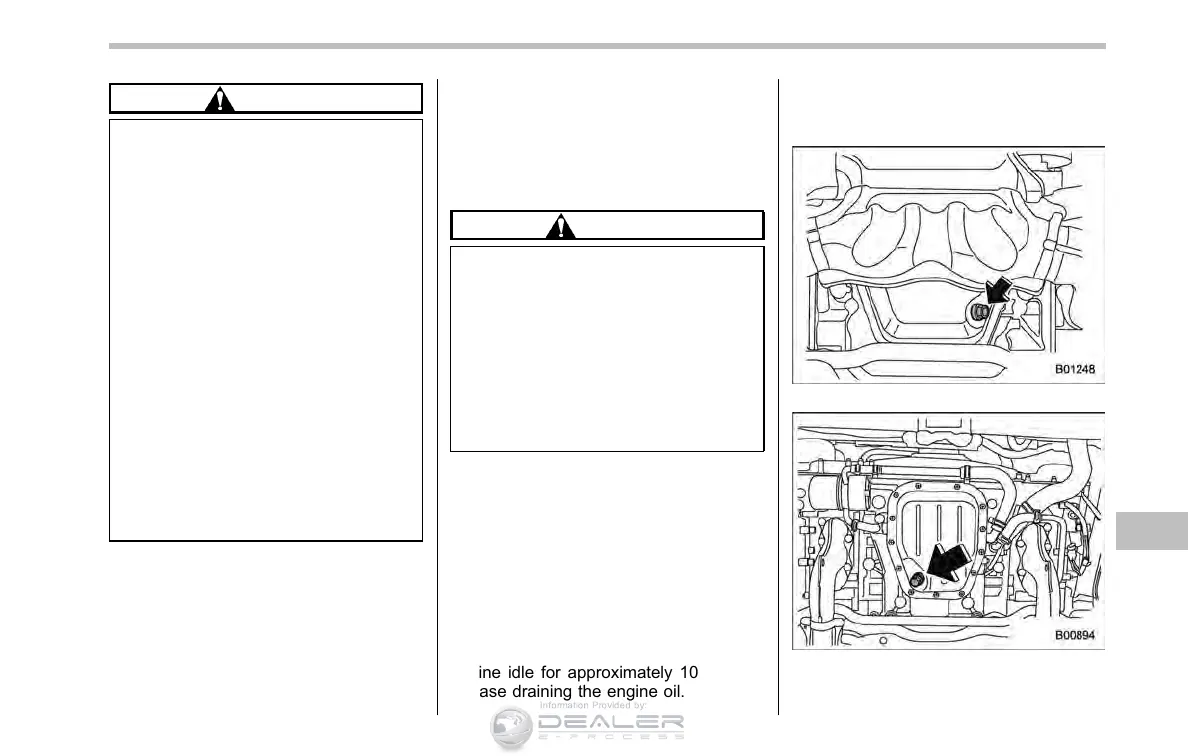 B01248

B00894

ine idle for approximately 10
ase draining the engine oil.

Information Provided by:
DEALER
E-PROCESS