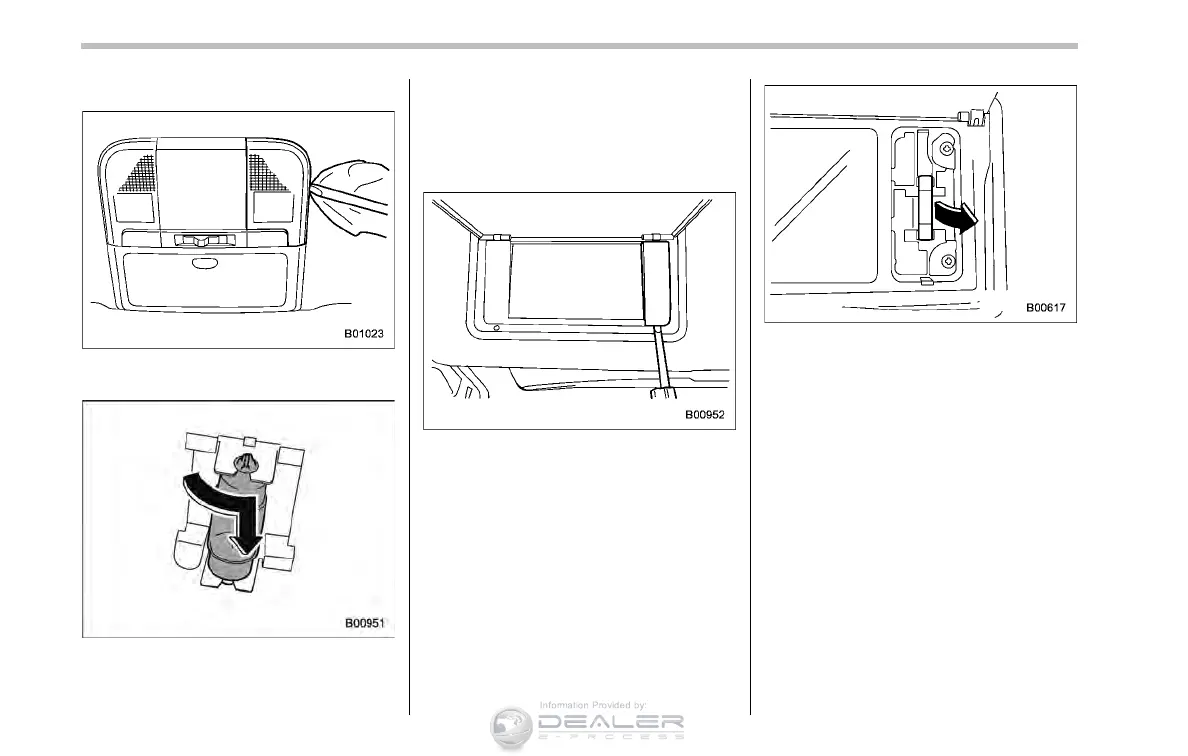 B01023

B00951

B00952

B00617

Information Provided by:

DEALER

E-PROCESS