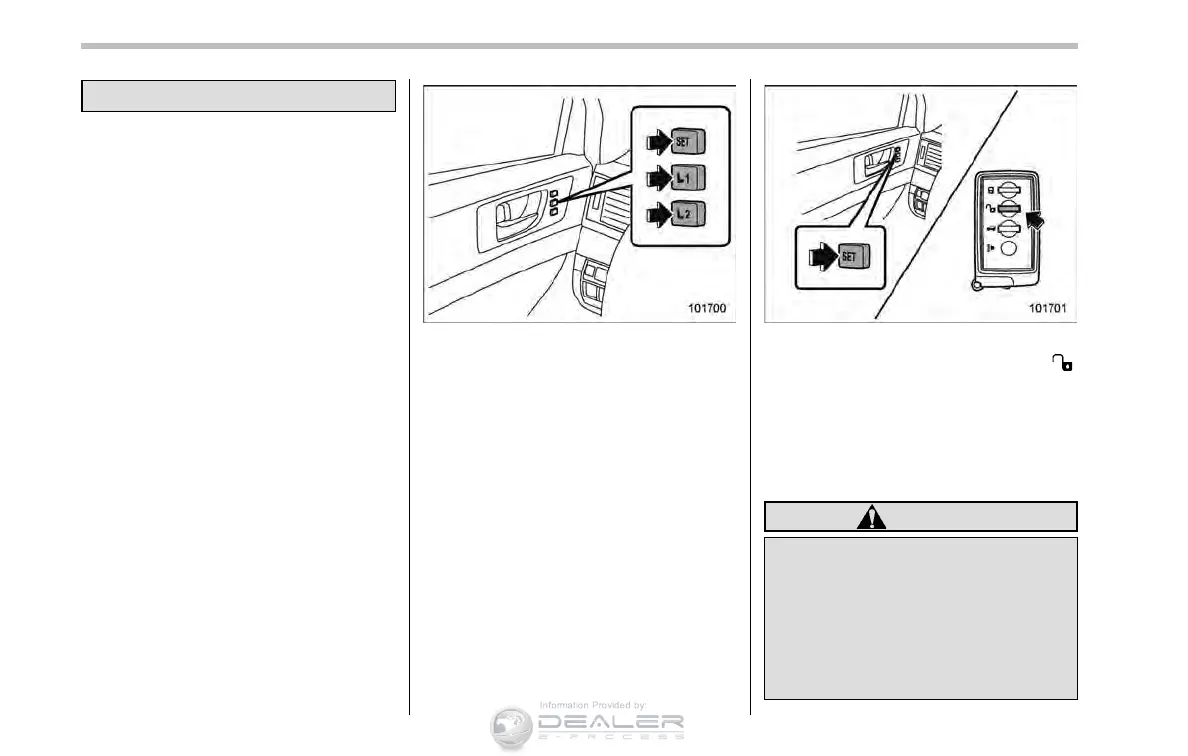 SET

L1

L2

101700

SET

101701

Information Provided by:

DEALER

E-PROCESS