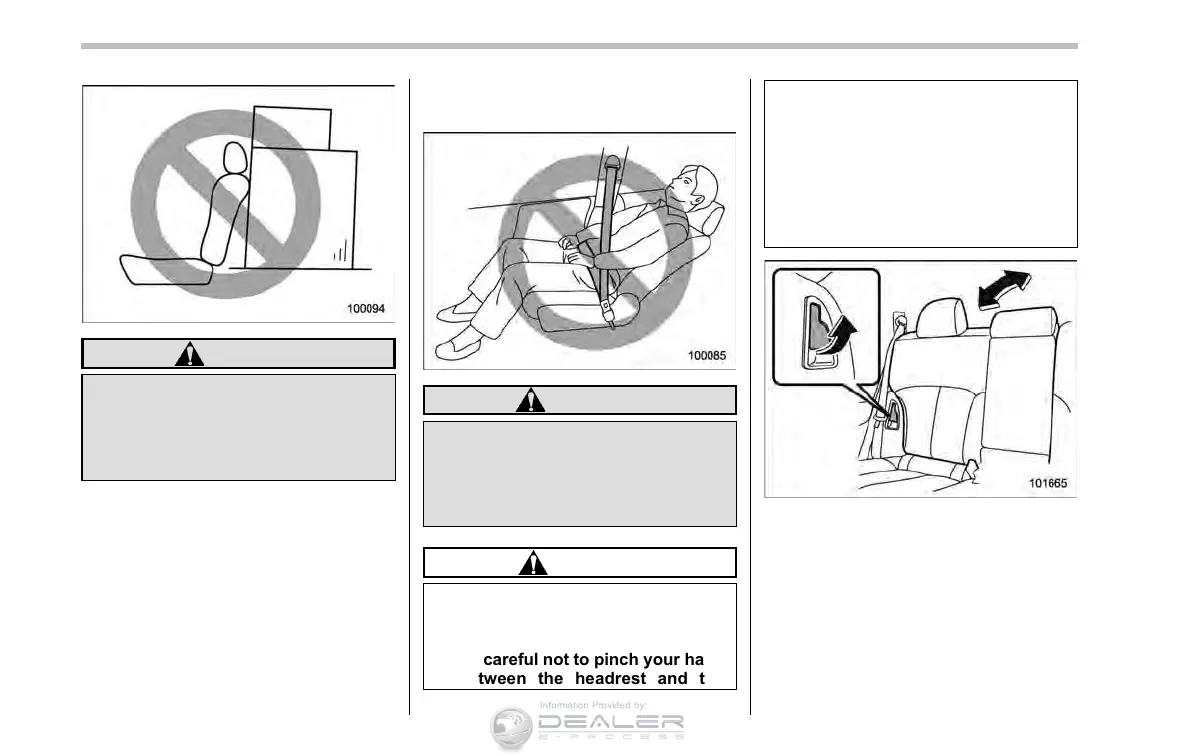 100094

100085

careful not to pinch your ha
tween the headrest and t

101665

Information Provided by:
DEALER
E-PROCESS