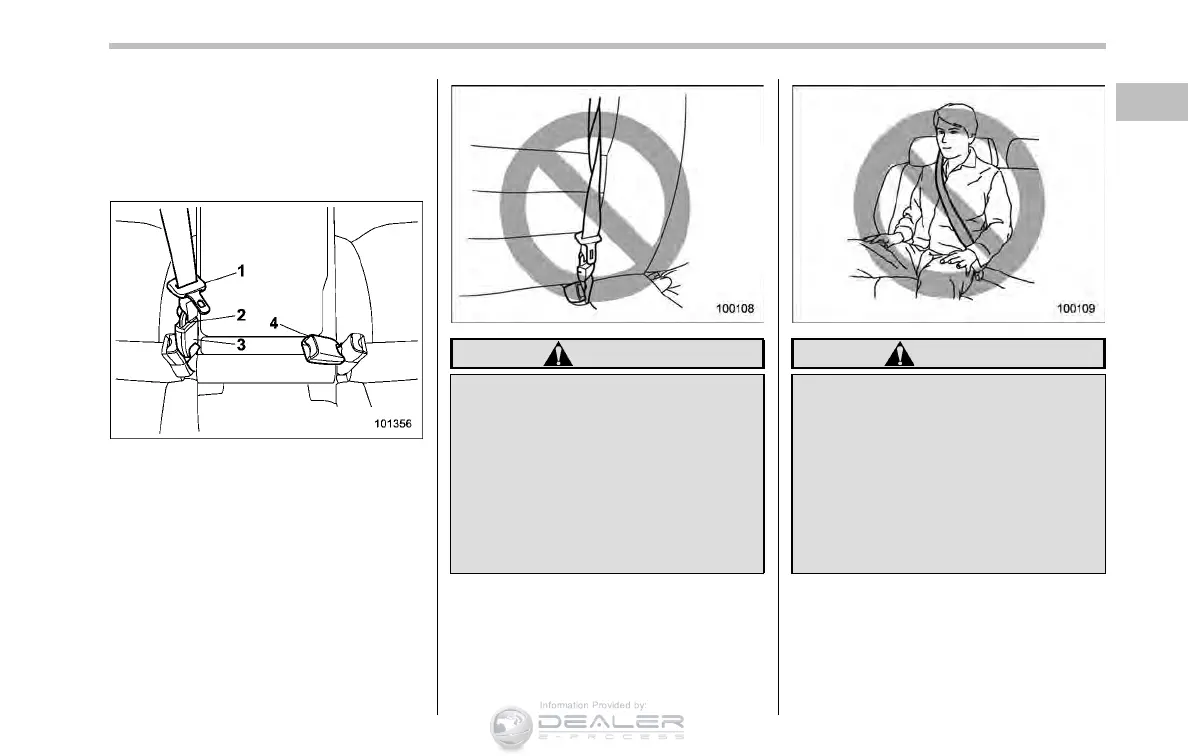 1
2
3
4
101356

100108

100109

Information Provided by:
DEALER
E-PROCESS