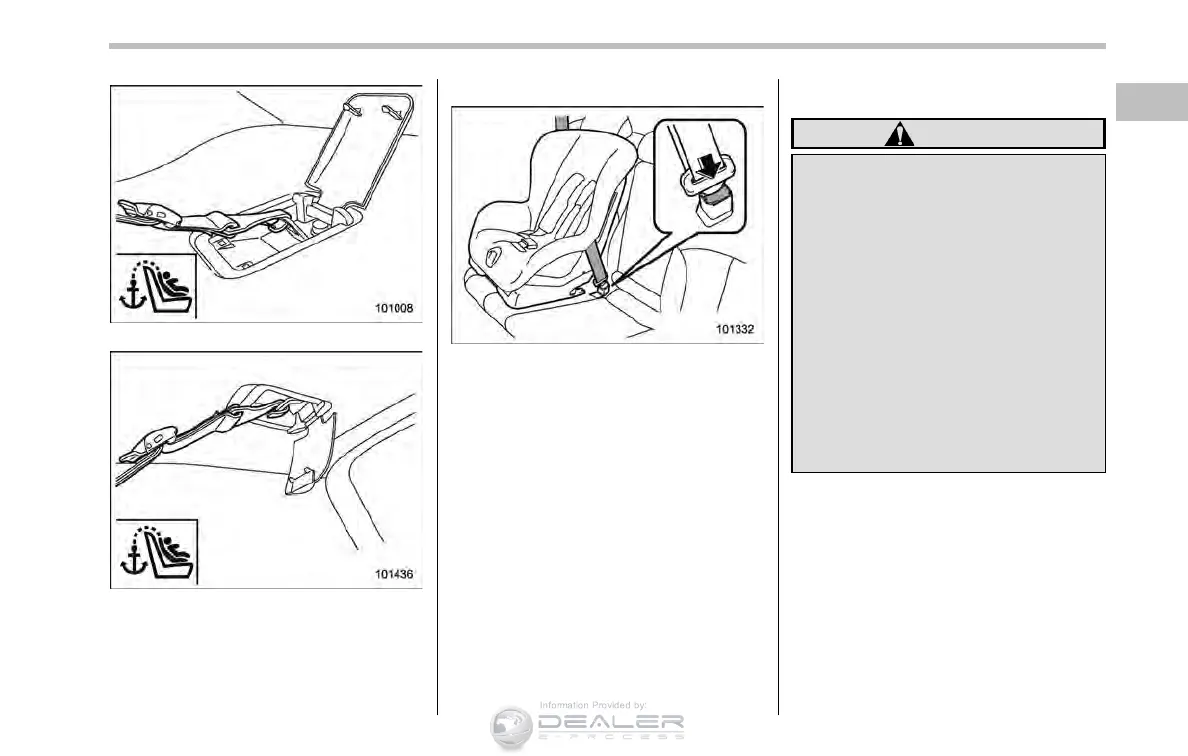 101008

101436

101332

Information Provided by:

DEALER
E-PROCESS