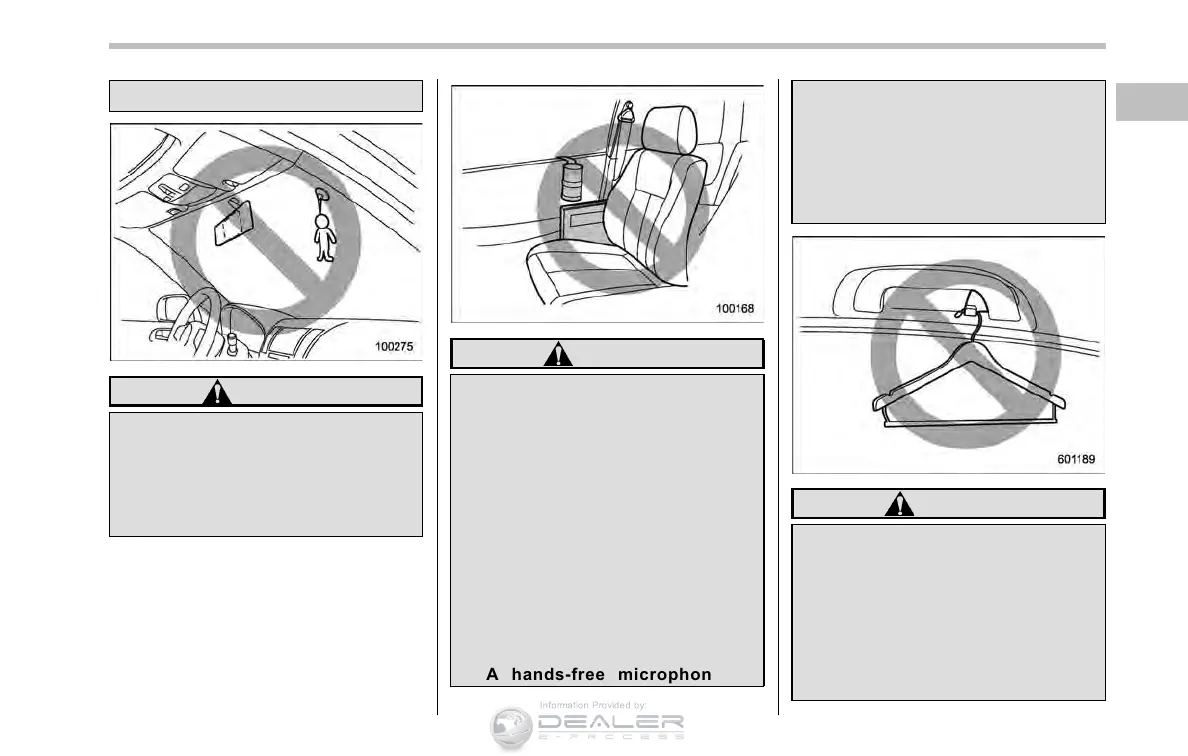 100275

100168

A hands-free microphon

601189

Information Provided by:

DEALER

E-PROCESS