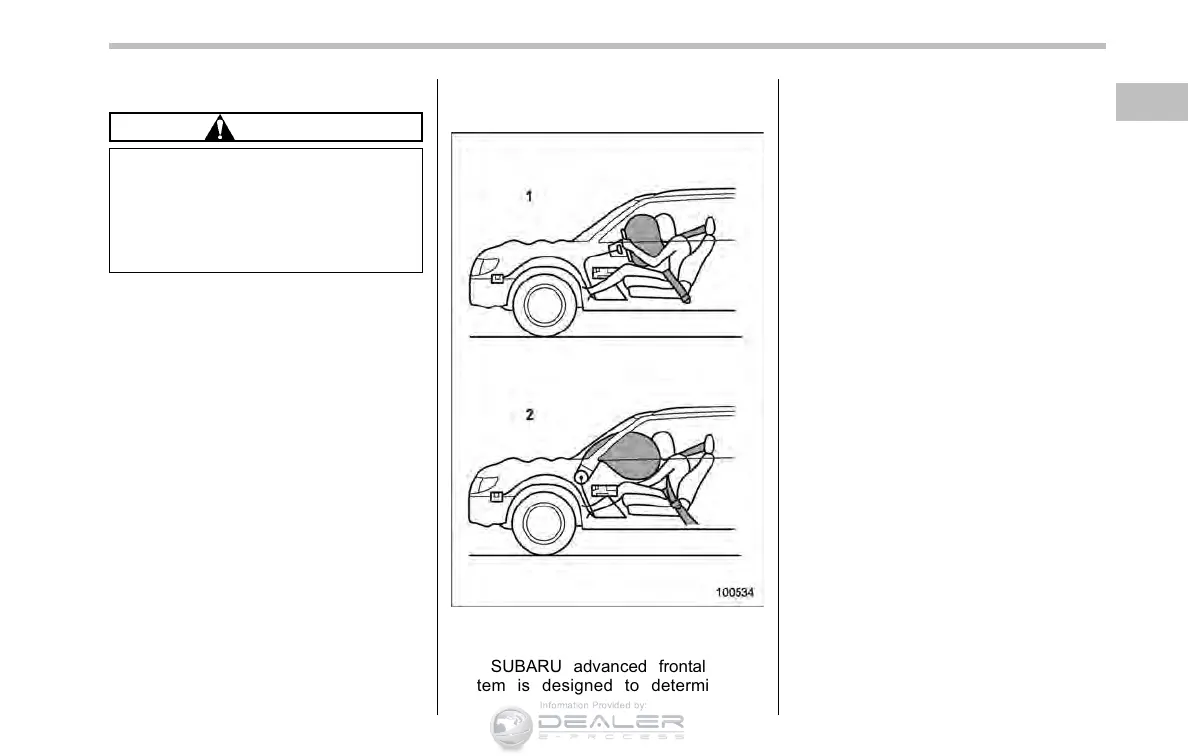 1

2

100534

SUBARU advanced frontal tem is designed to determi

Information Provided by:
DEALER
E-PROCESS