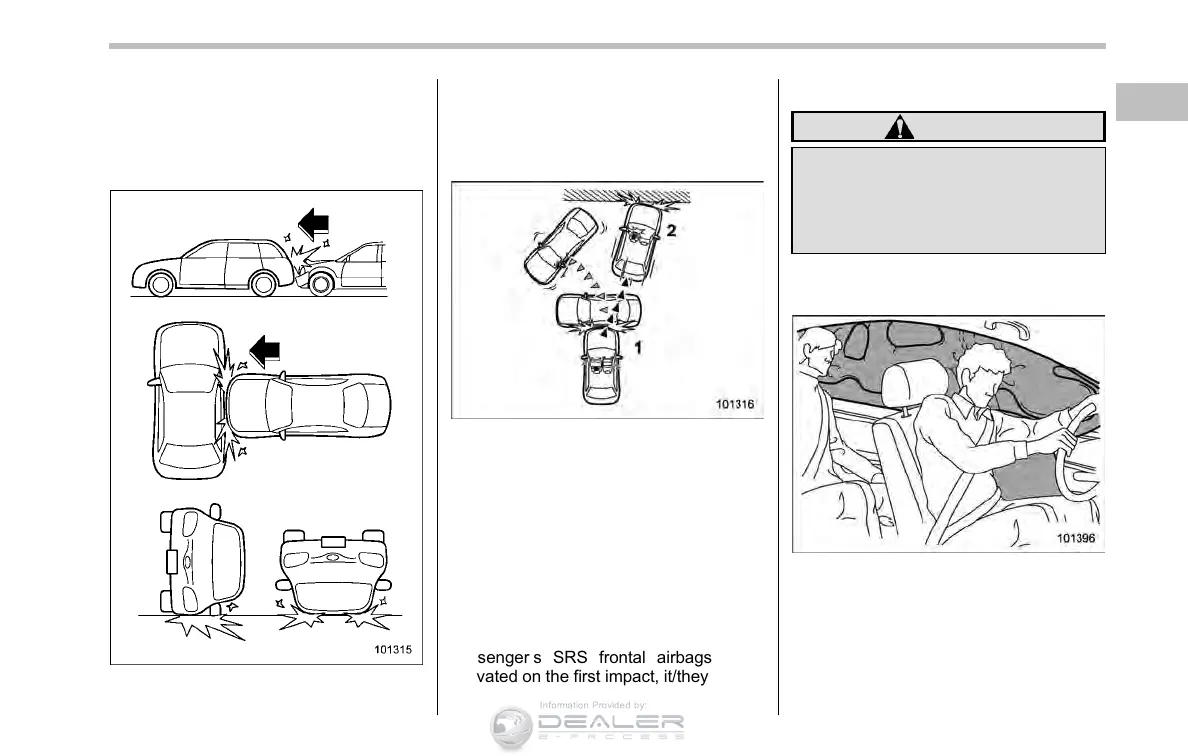 101315

2

1

101316

senger s SRS frontal airbags vated on the first impact, it/they

101396

Information Provided by:

DEALER

E-PROCESS