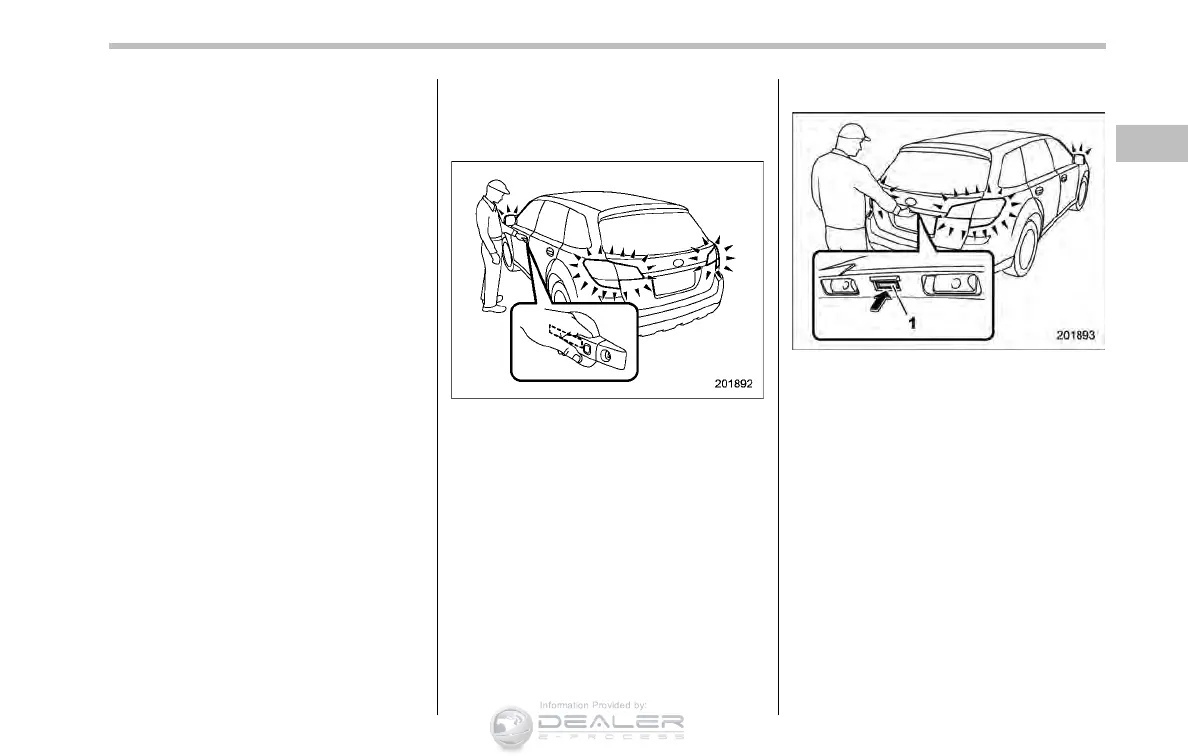 201892

1

201893

Information Provided by:
DEALER
E-PROCESS