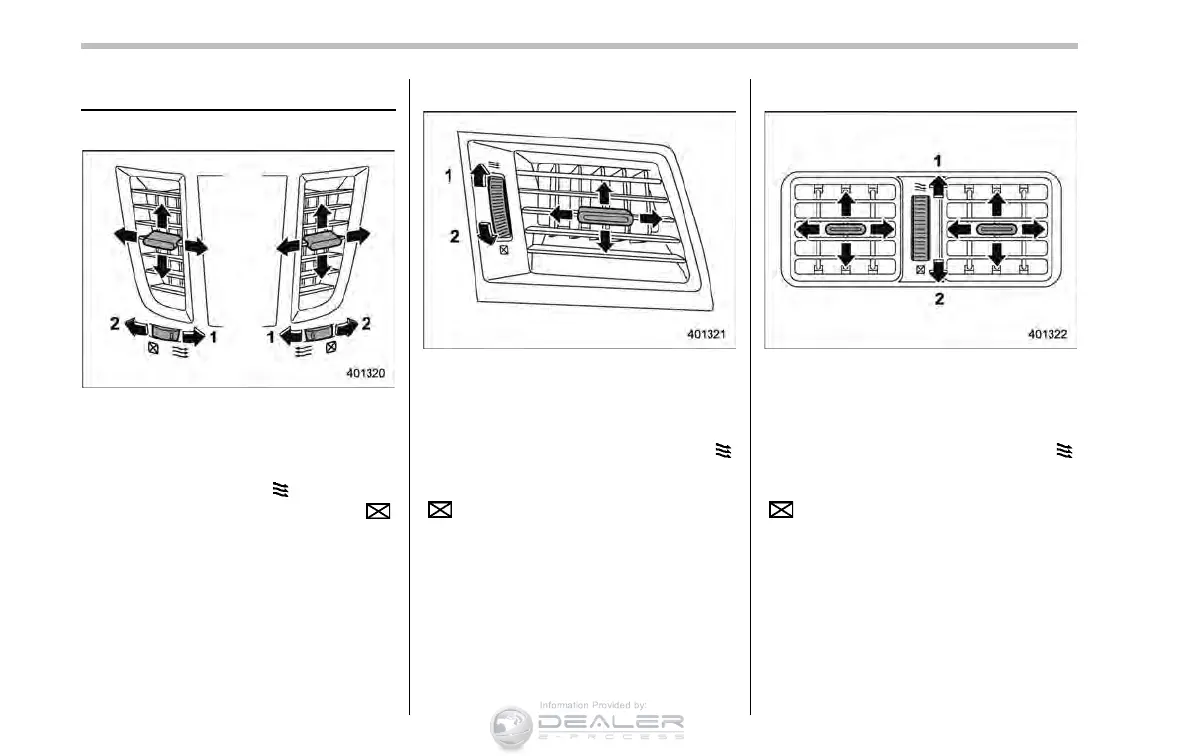 2 1 1 2

401320

1

2

401321

1

2

401322

Information Provided by:

DEALER

E-PROCESS