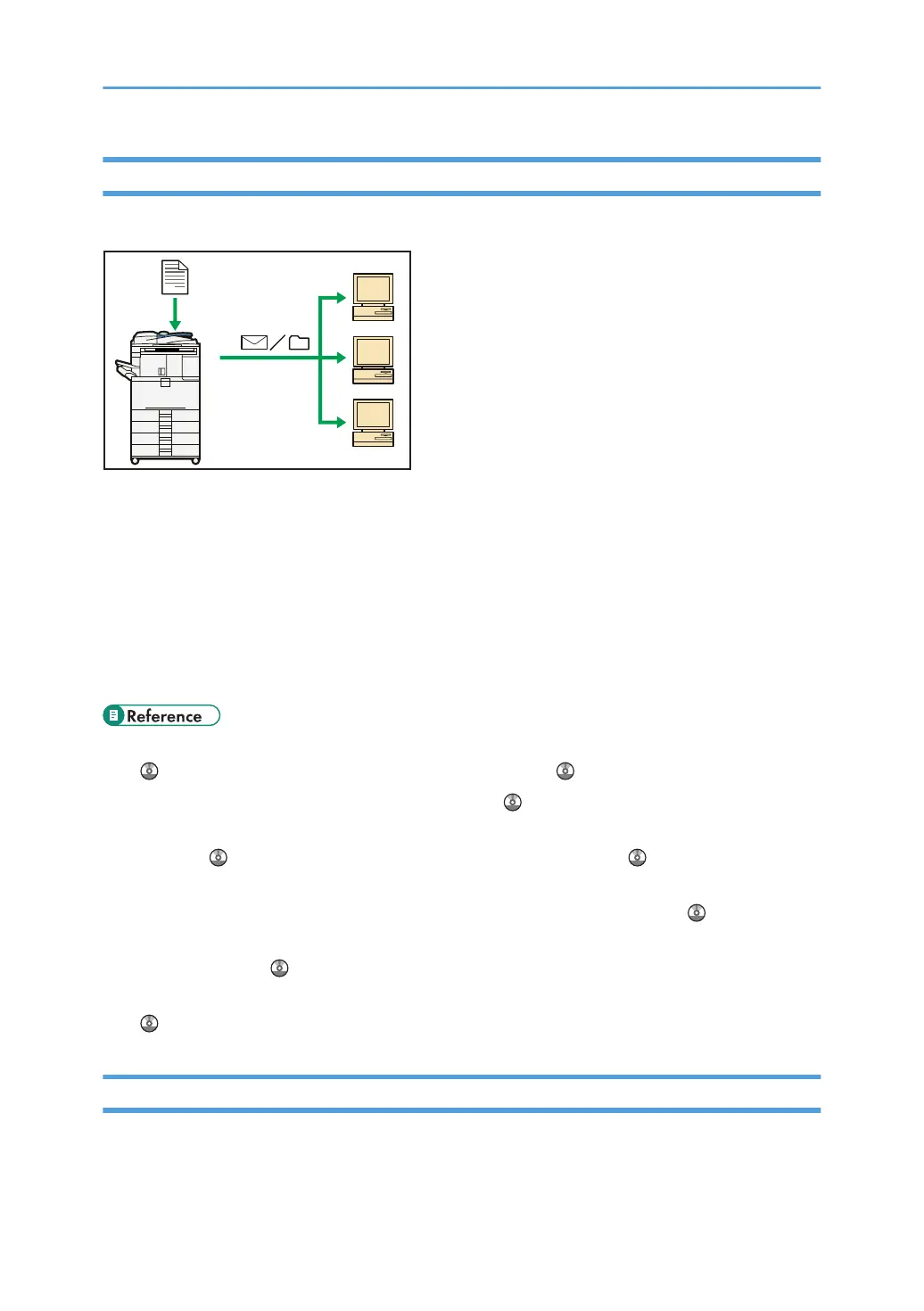 Reference