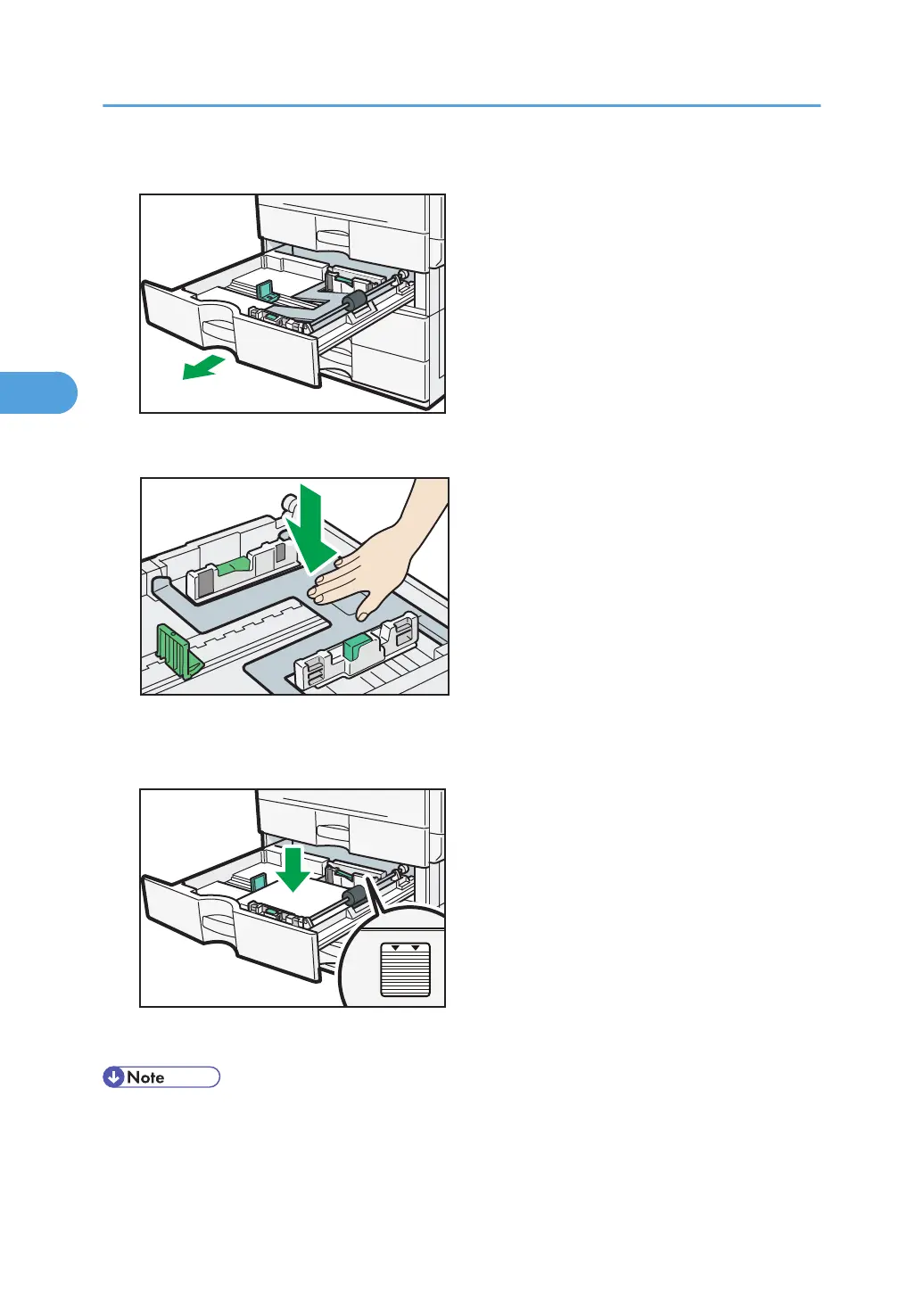 Note