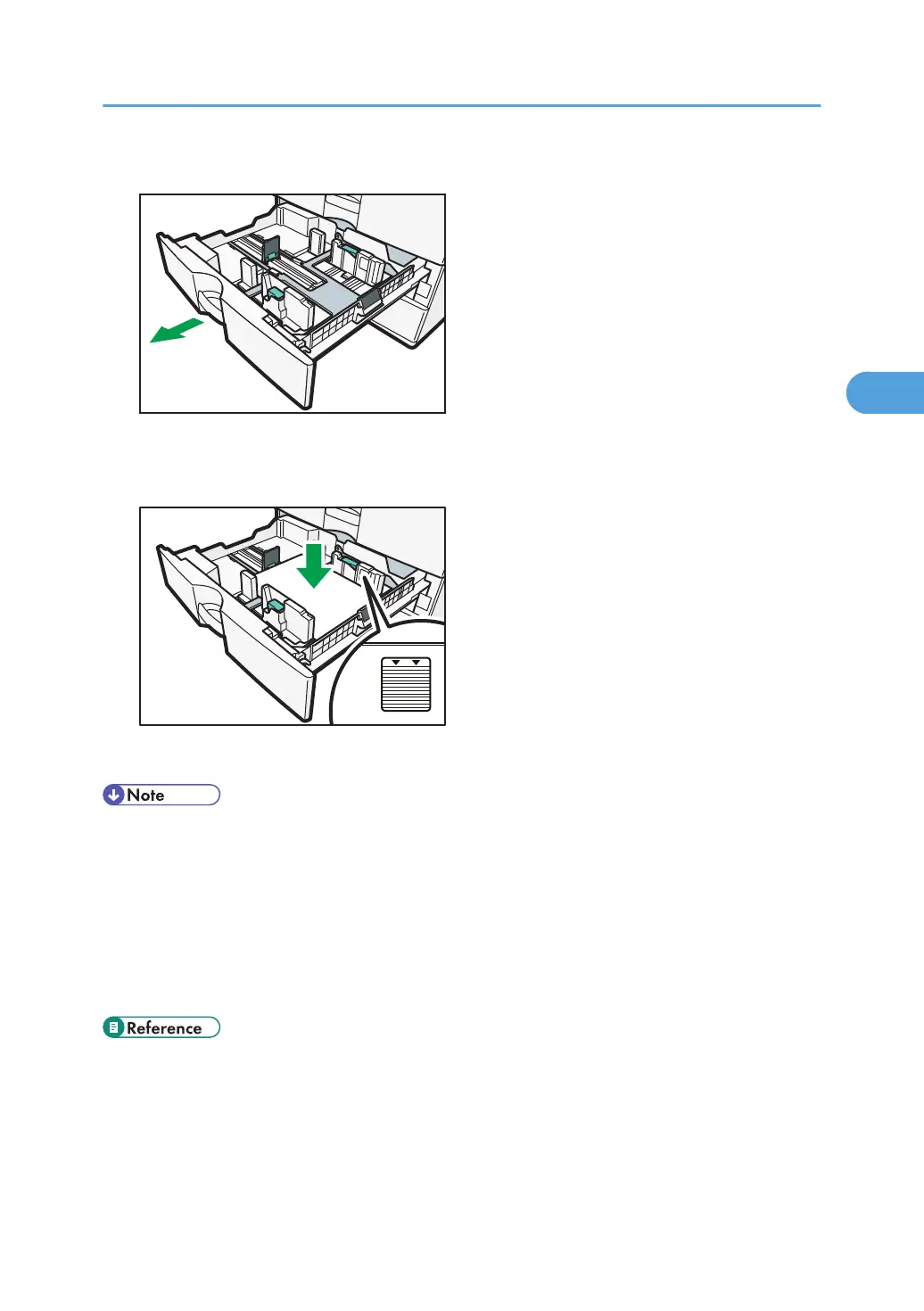 Note

Reference