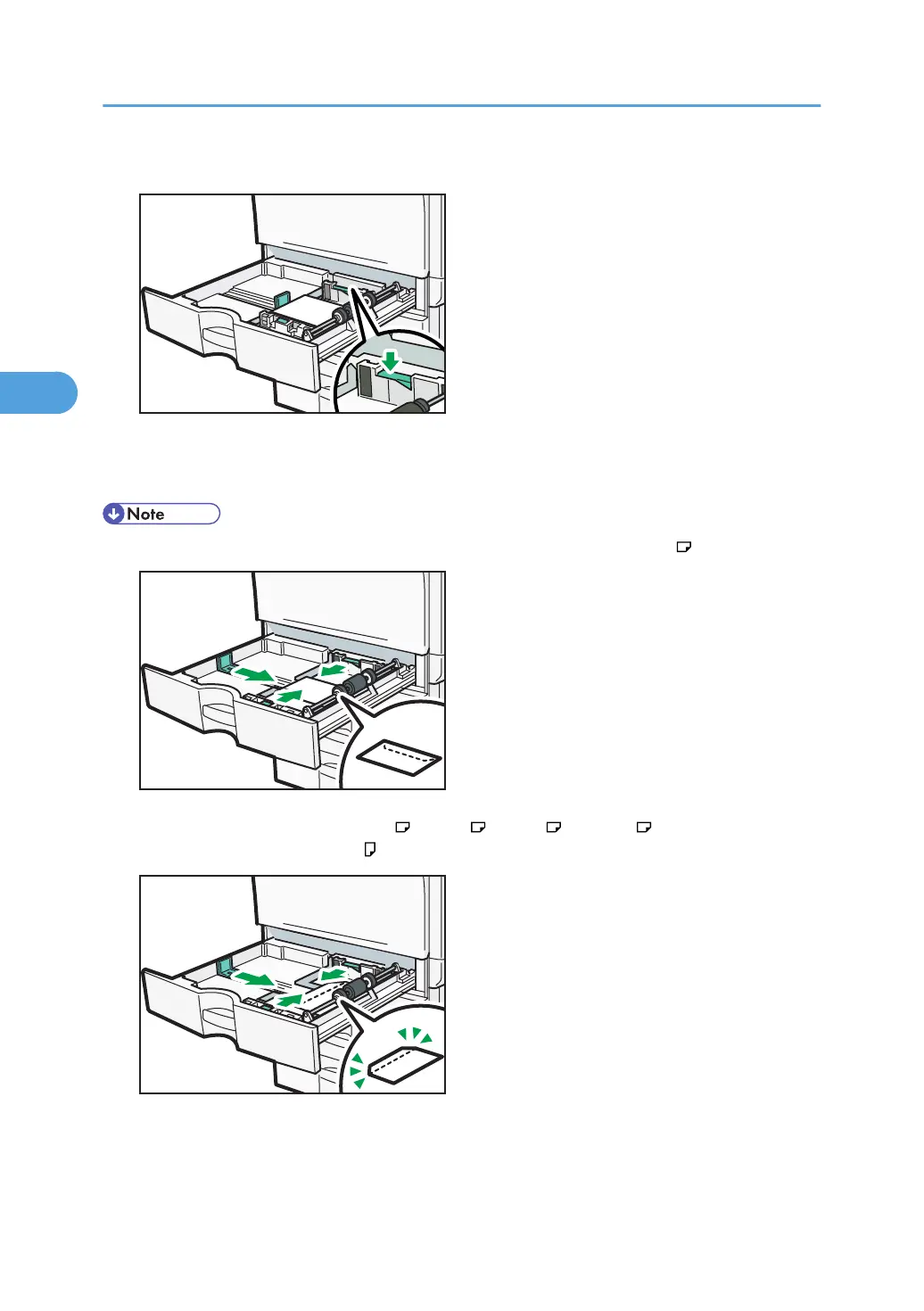 Note