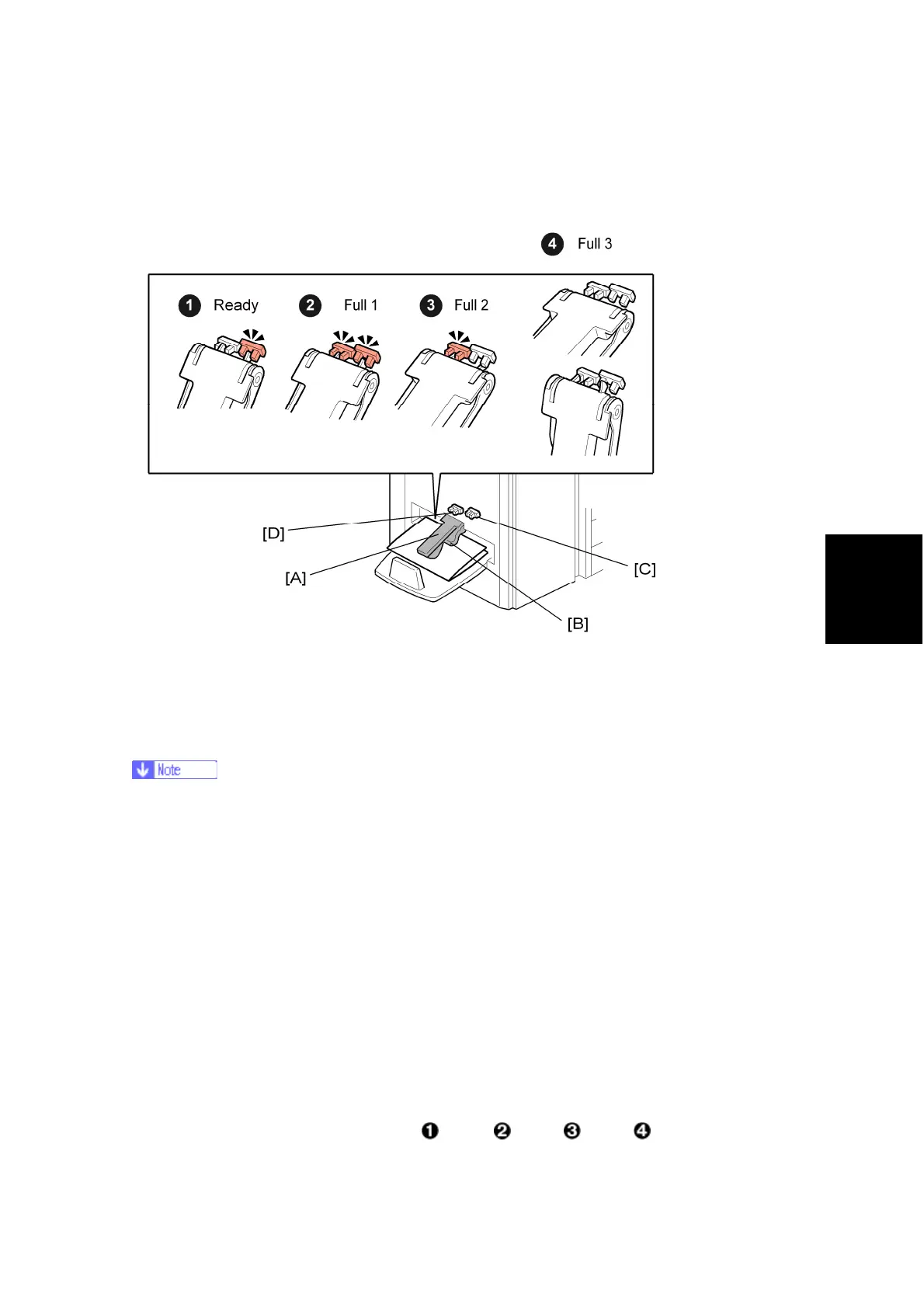 ❹ Full 3

❶ Ready ❷ Full 1 ❸ Full 2

[D]

[A]

[C]

[B]

Note

❶ ❷ ❸ ❹