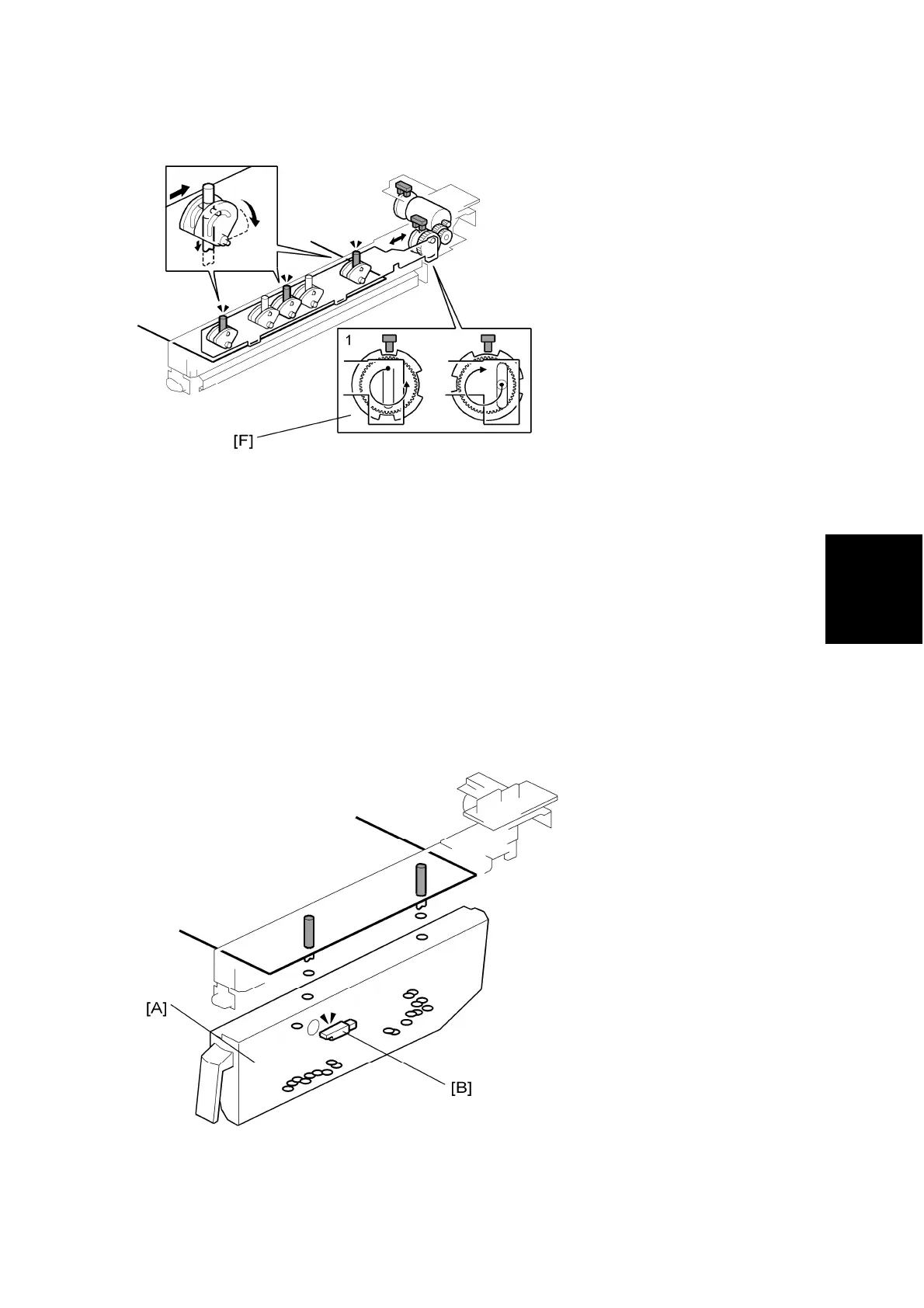 1

[F]

[A]

[B]