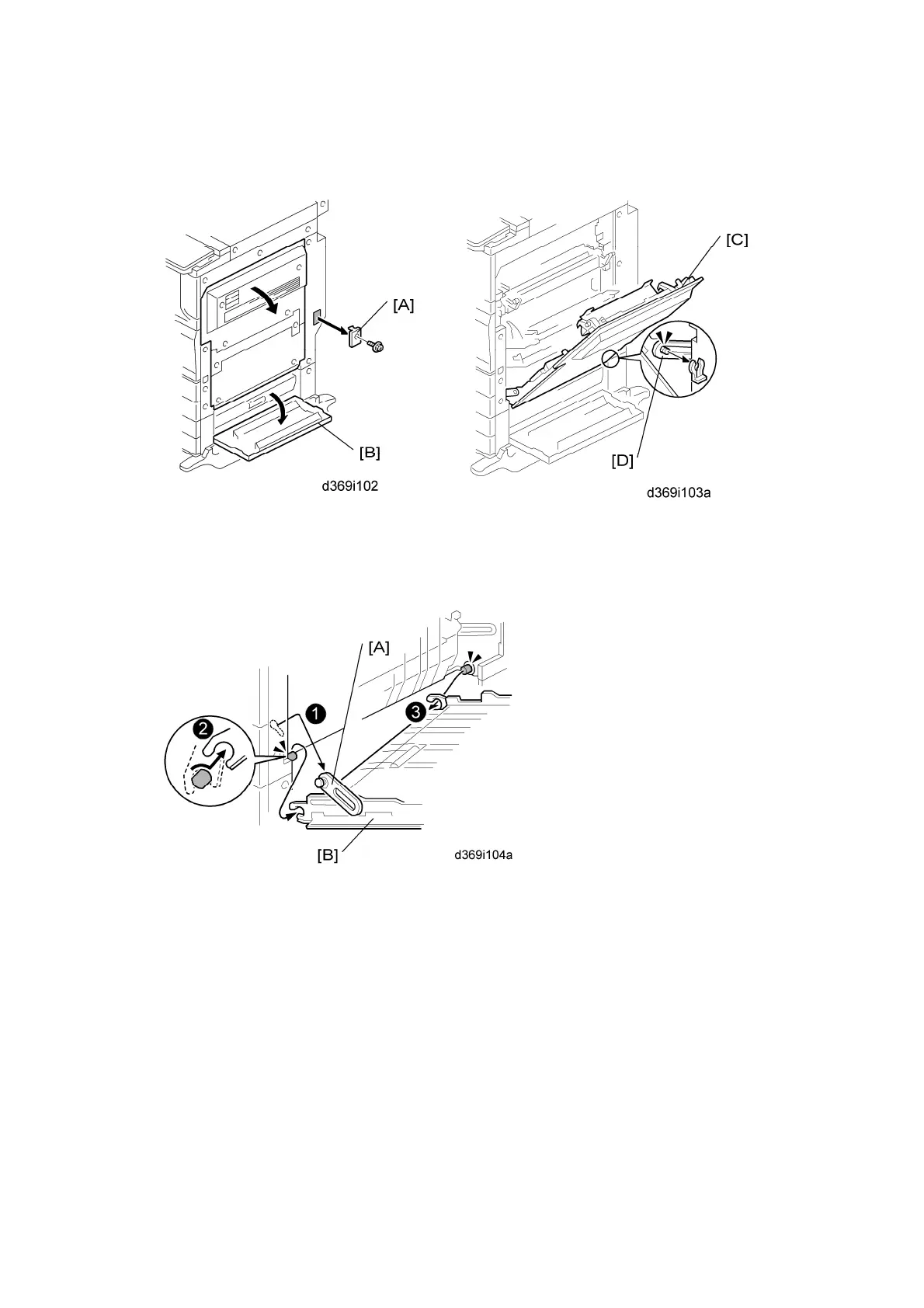 [A]

[B]

d369i102

[C]

[D]

d369i103a

[A]

1

2

3

[B]

d369i104a