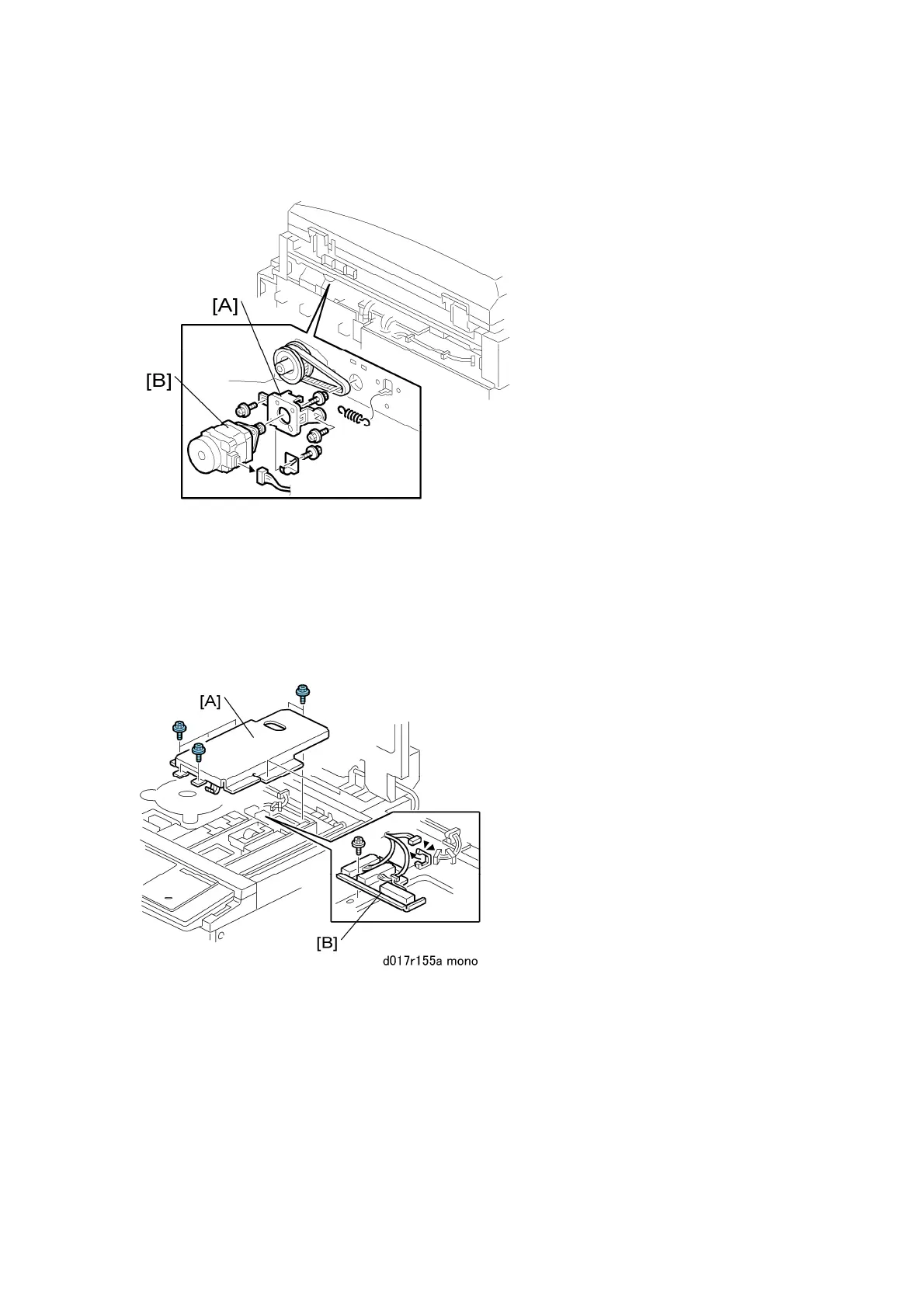 [A]

[B]

[A]

[B]

d017r155a mono