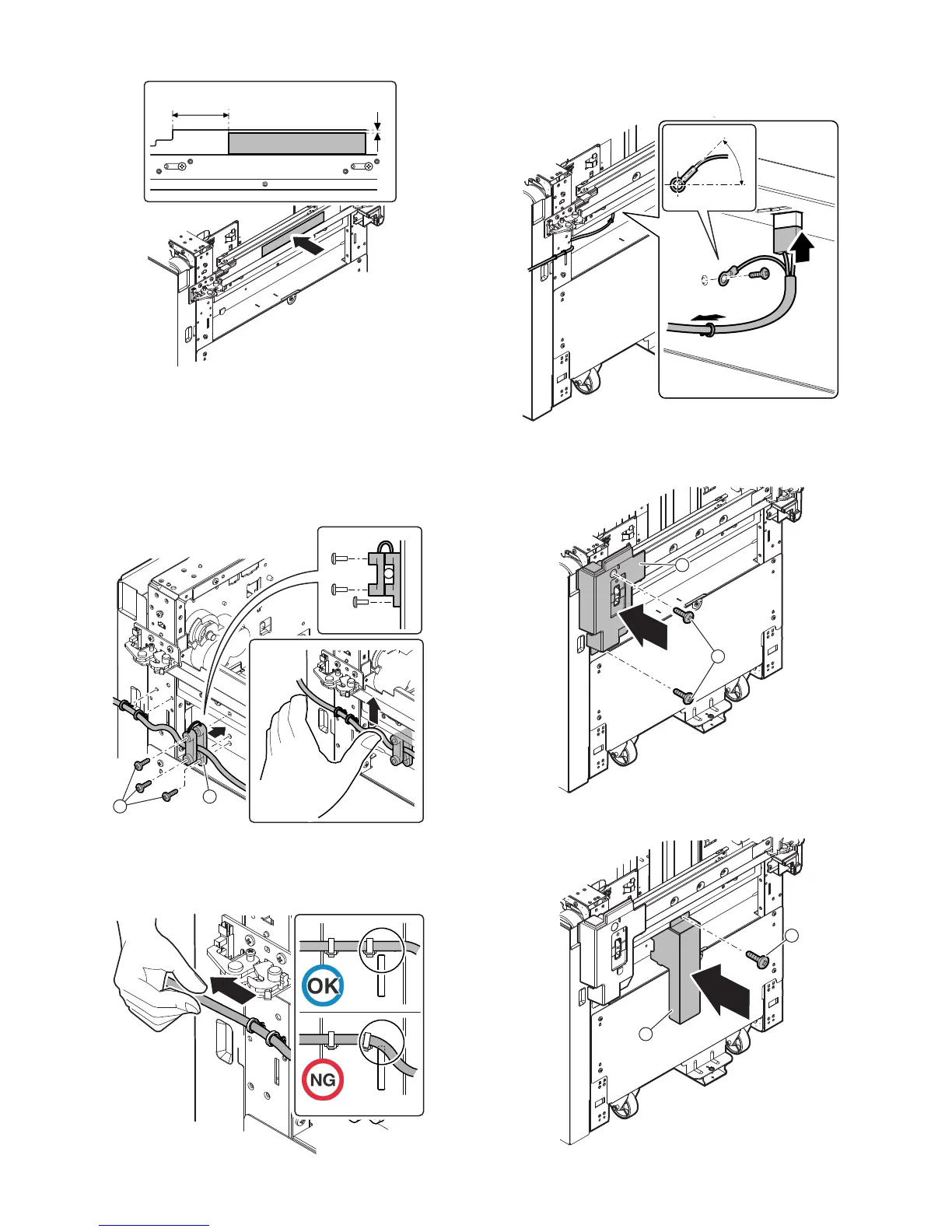 OK

NG