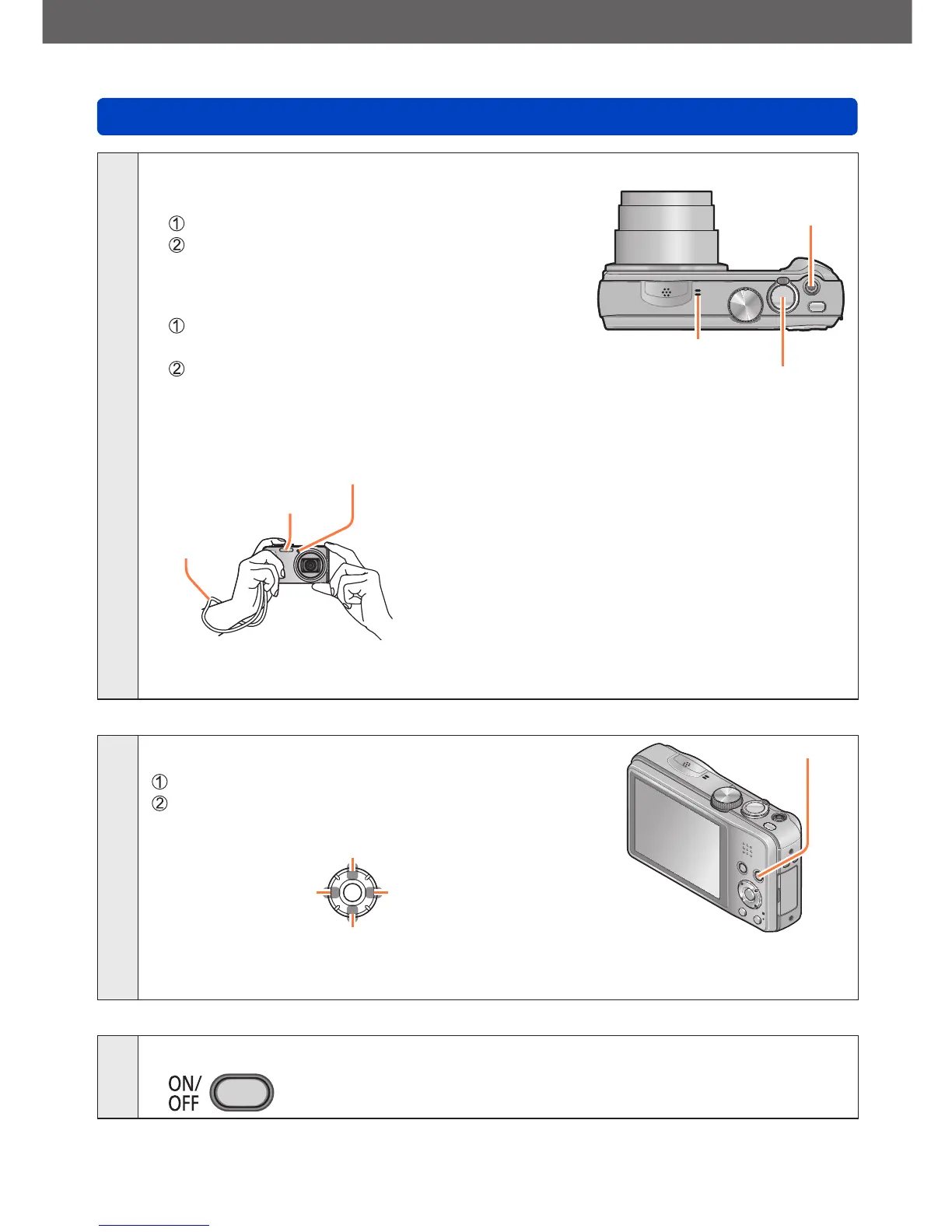 ①
②

①

②

①
②

ON/
OFF