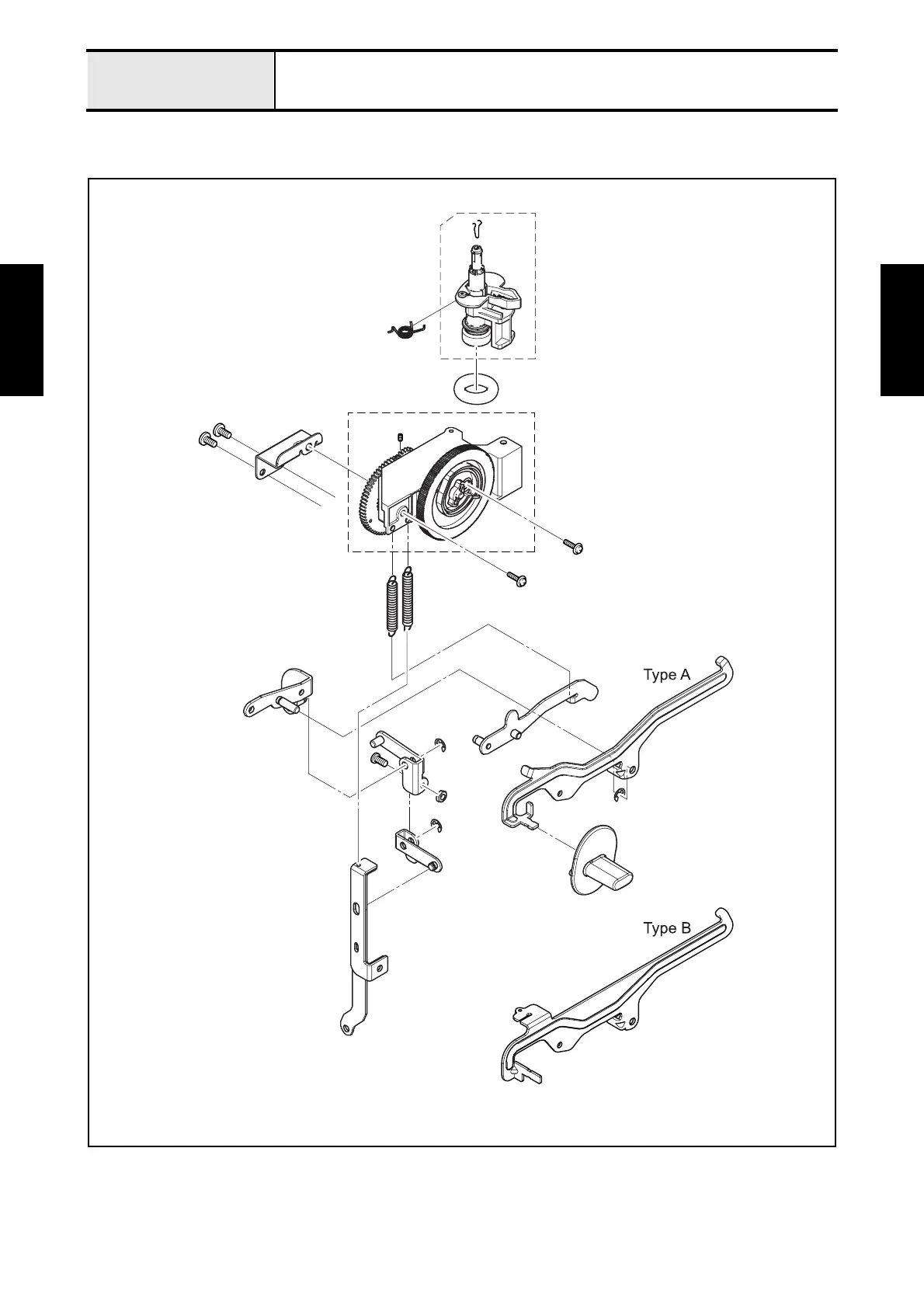 Type A

Type B