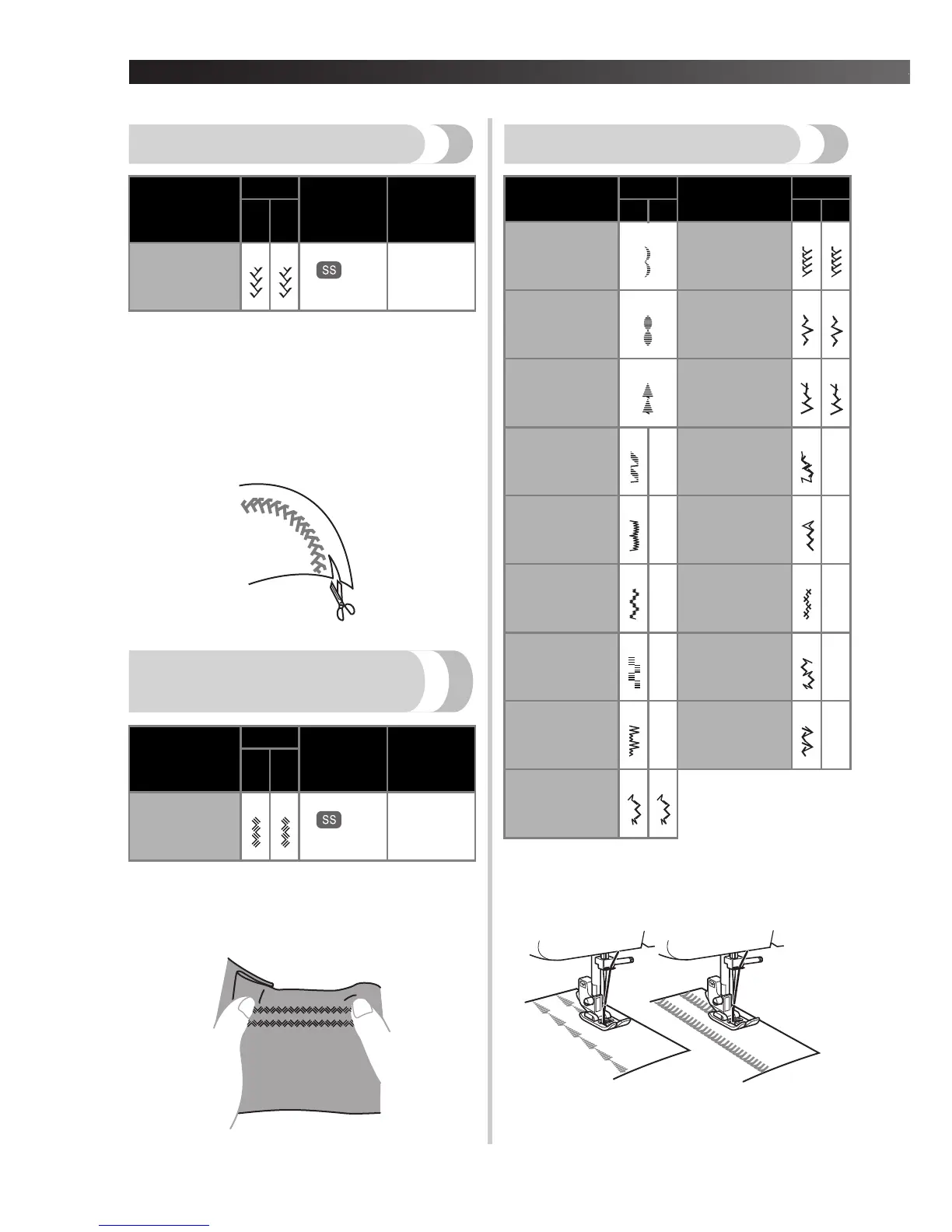 SS

SS