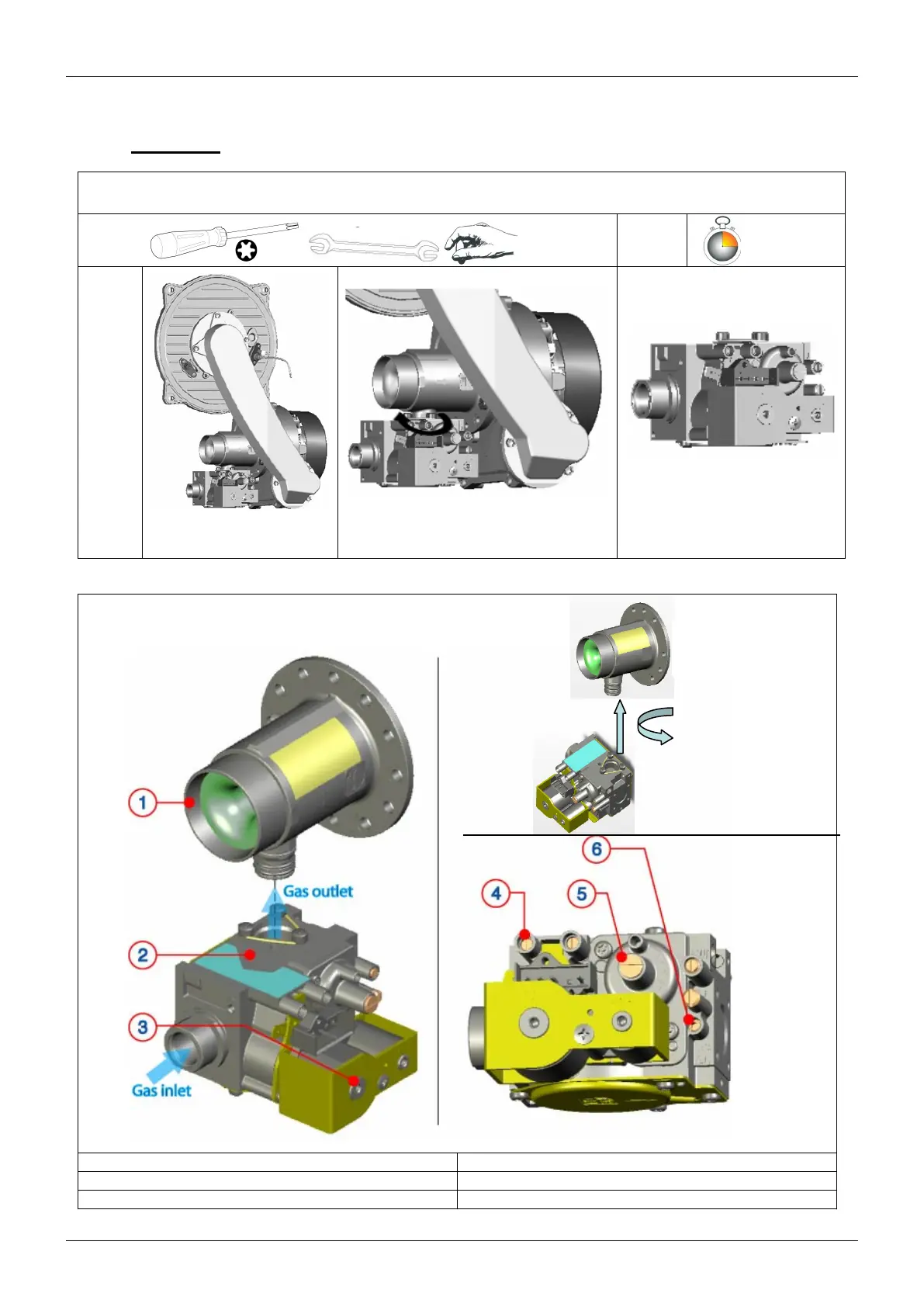 1

Gas outlet

2

3

Gas inlet

6

4

5