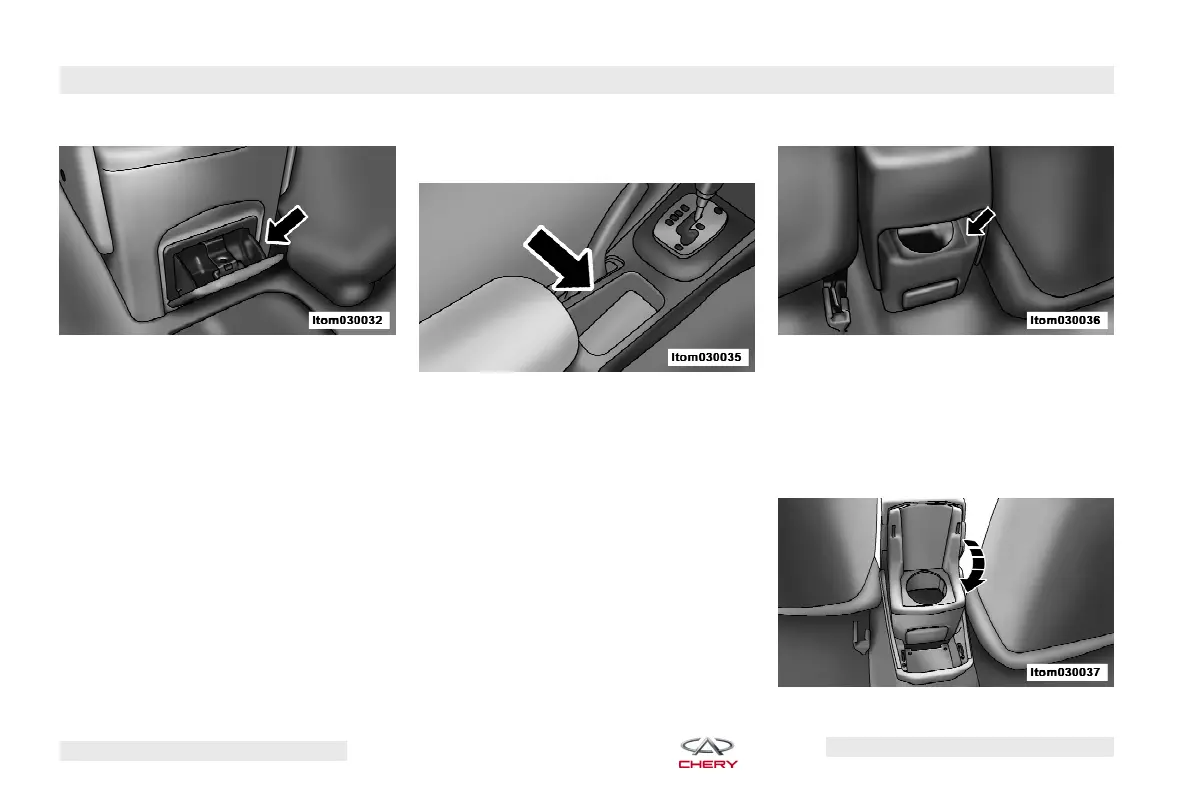 Itom030032

Itom030035

Itom030036

Itom030037

CHERY