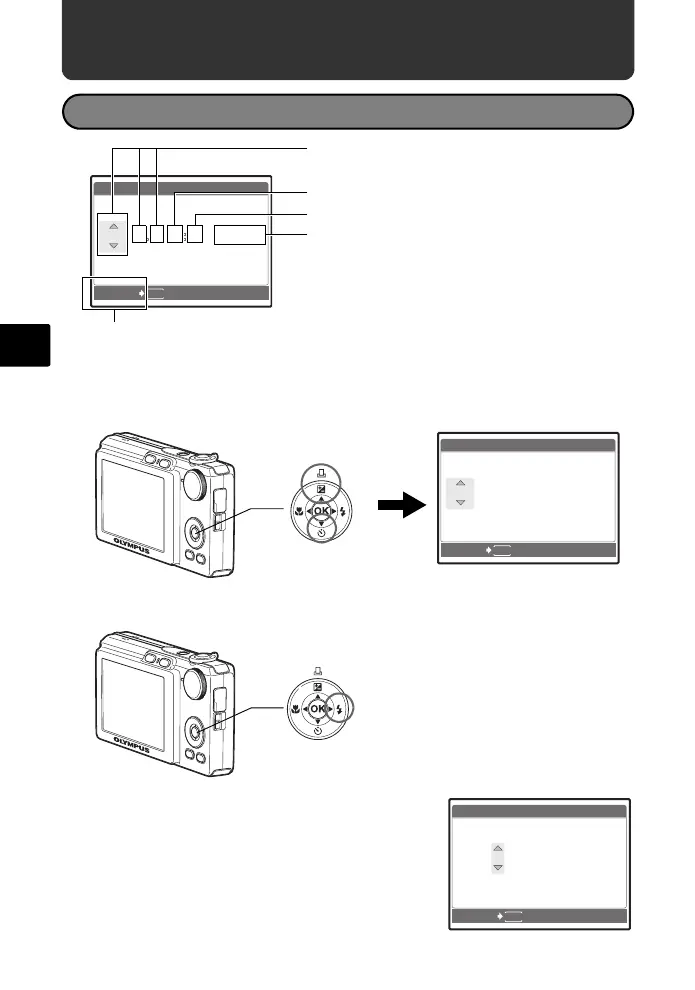 OLYMPUS

OK

OLYMPUS

OK