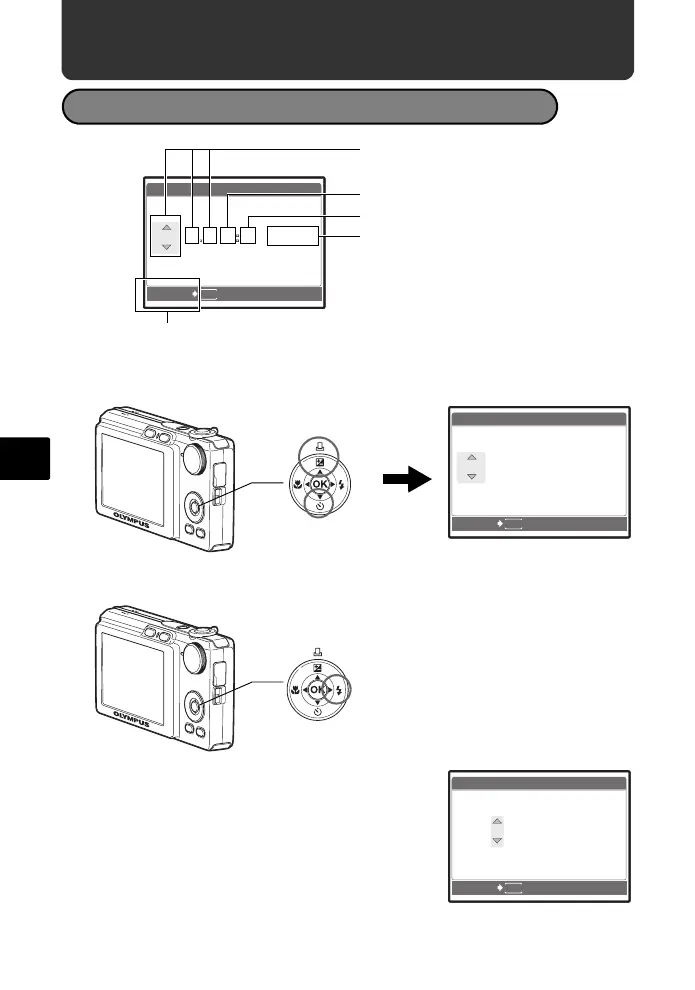 OLYMPUS

OK

OLYMPUS

OK