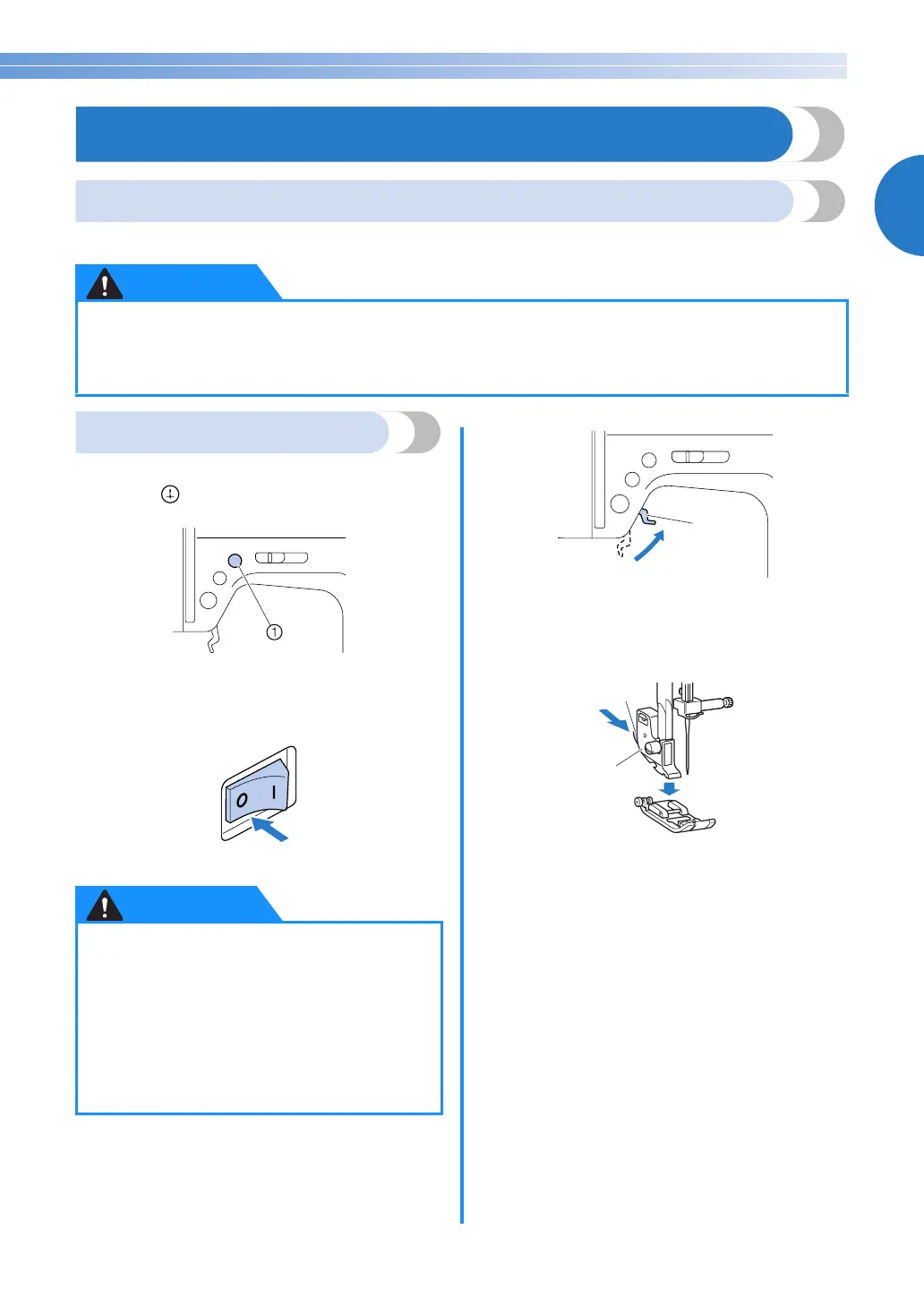 ①

O I