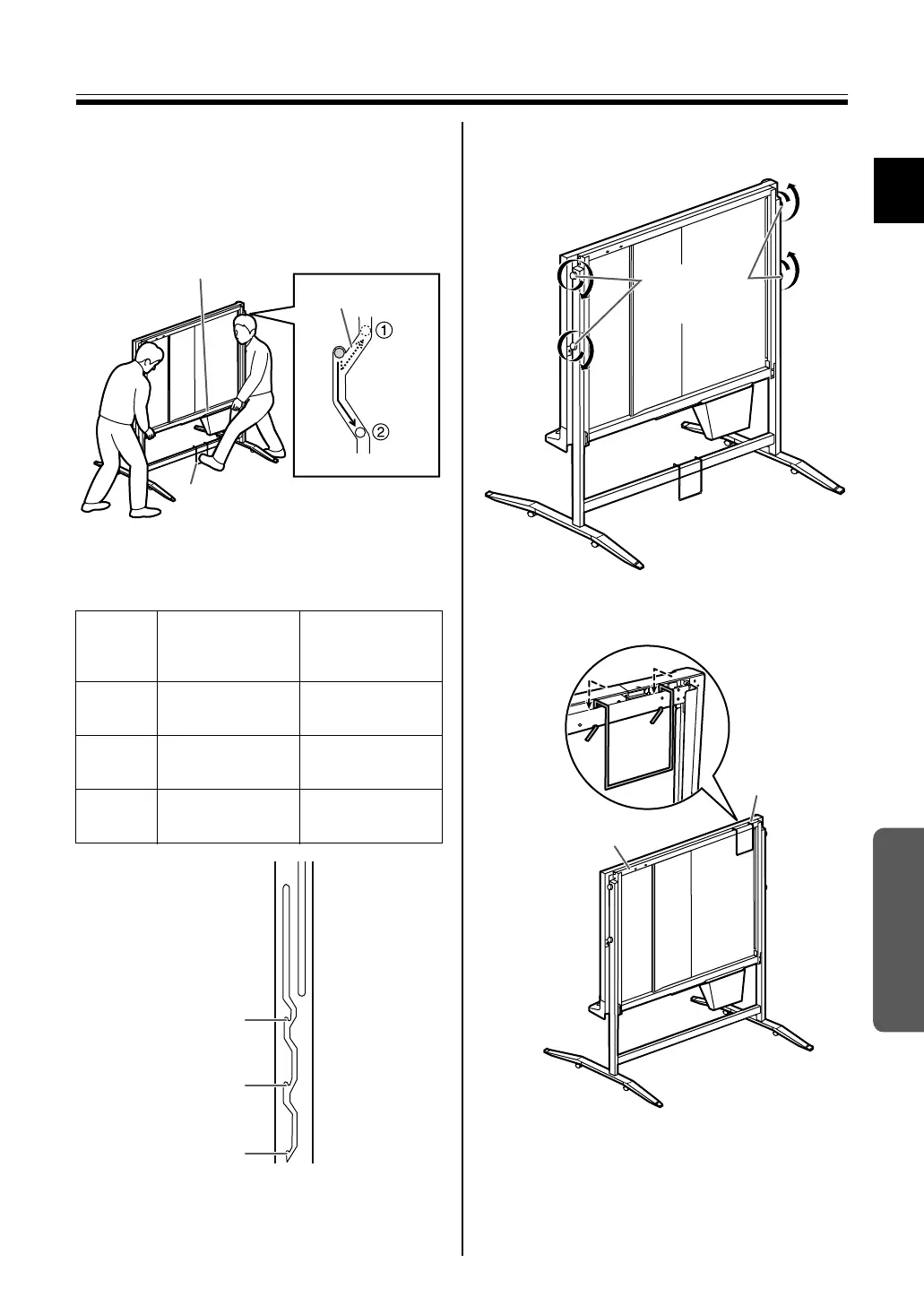 ①

②