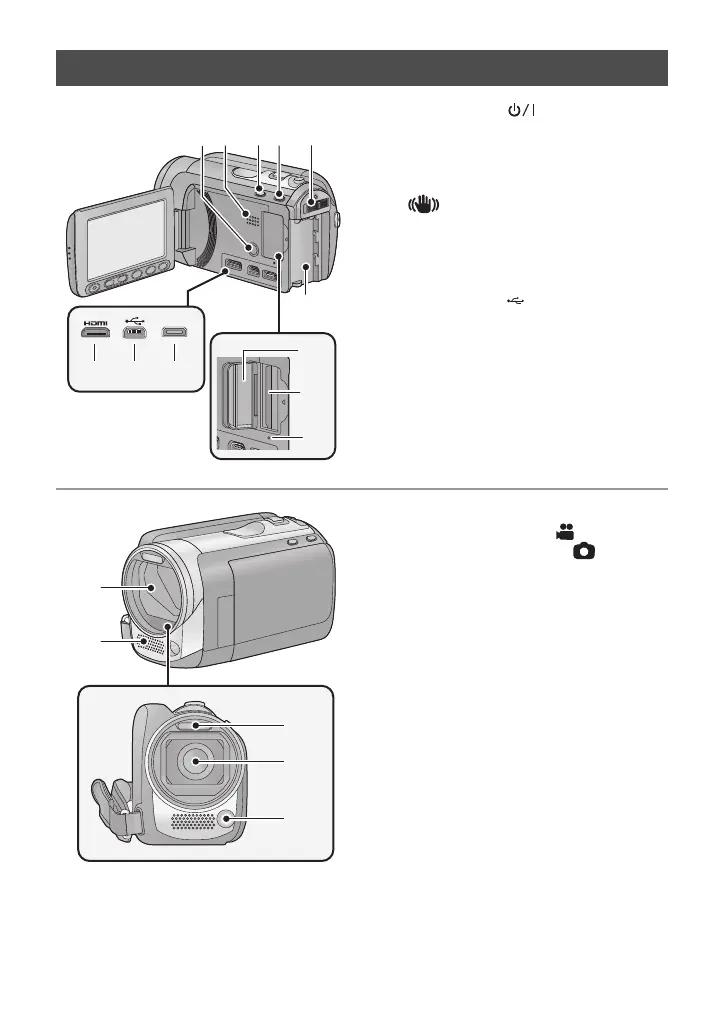 HDMI